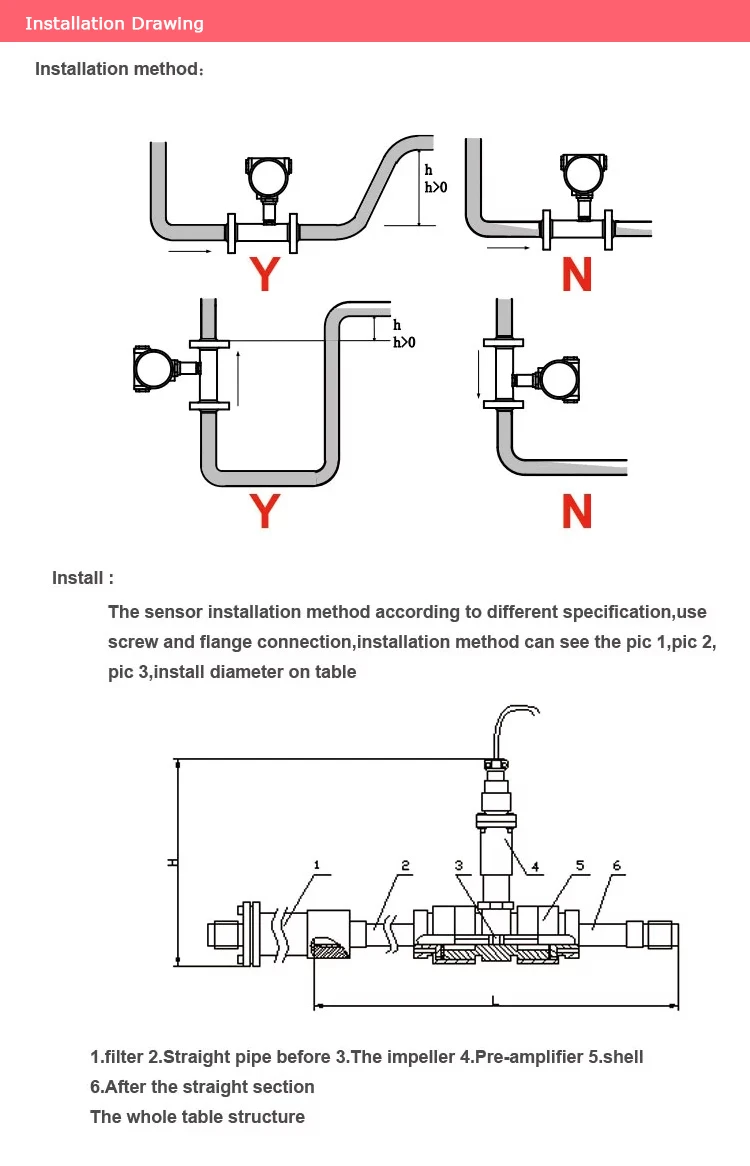 Installation Drawing

Installation method:

h
h>0

Y

N

h
h>0

Y

N

Install :

The sensor installation method according to different specification,use screw and flange connection,installation method can see the pic 1,pic 2, pic 3,install diameter on table

H

1

2

3

4

5

6

L

1.filter 2.Straight pipe before 3.The impeller 4.Pre-amplifier 5.shell
6.After the straight section
The whole table structure