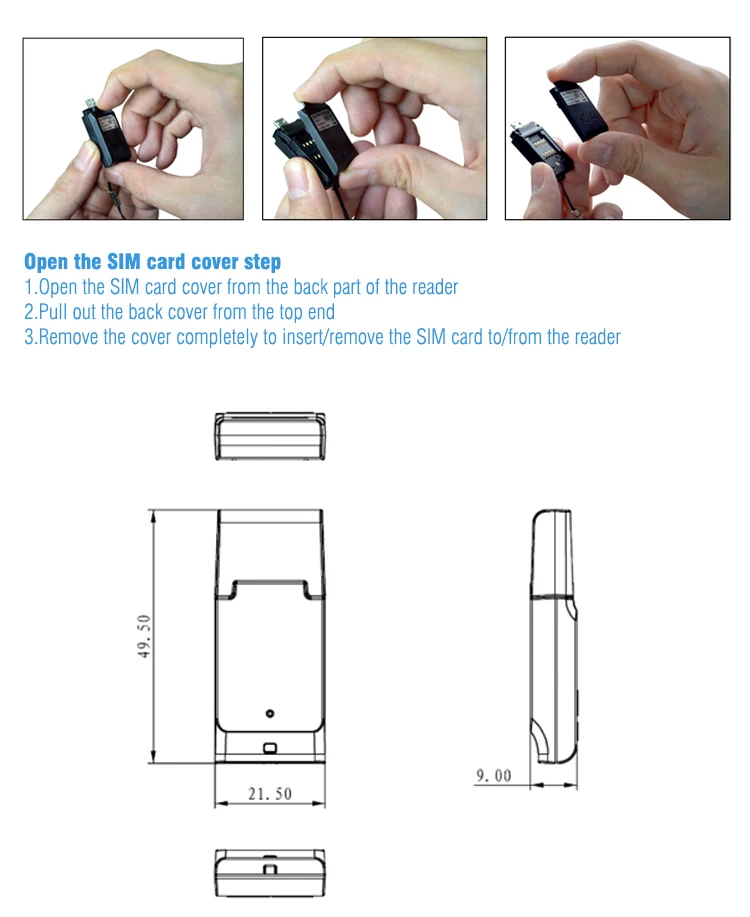 Open the SIM card cover step
1.Open the SIM card cover from the back part of the reader
2.Pull out the back cover from the top end
3.Remove the cover completely to insert/remove the SIM card to/from the reader

49.50

21.50

9.00