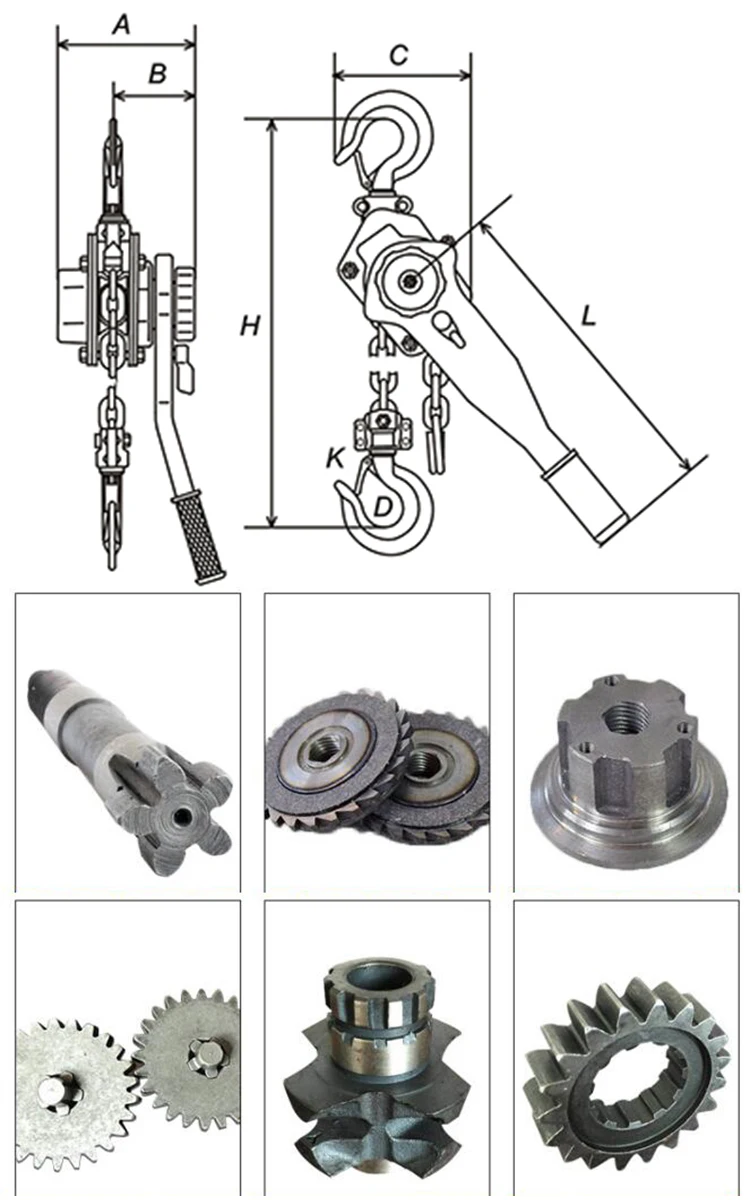 A
B
C
H
L
K
D