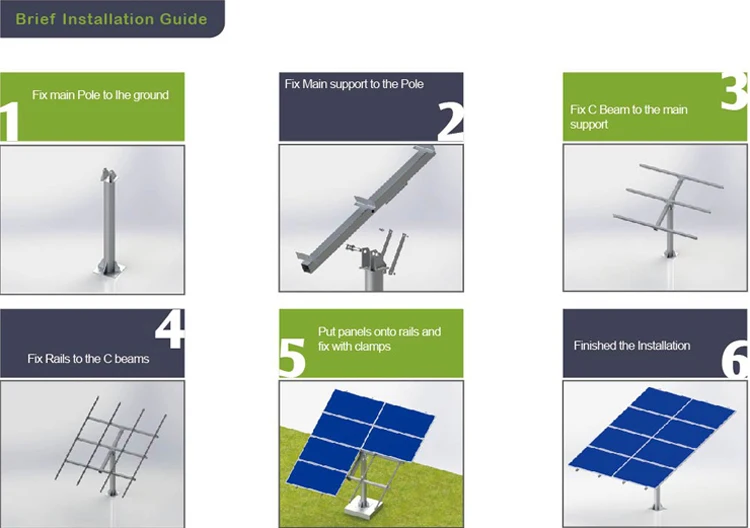 Brief Installation Guide

1
Fix main Pole to lhe ground

Fix Main support to the Pole
2

3
Fix C Beam to the main support

4
Fix Rails to the C beams

5
Put panels onto rails and fix with clamps

Finished the Installation
6