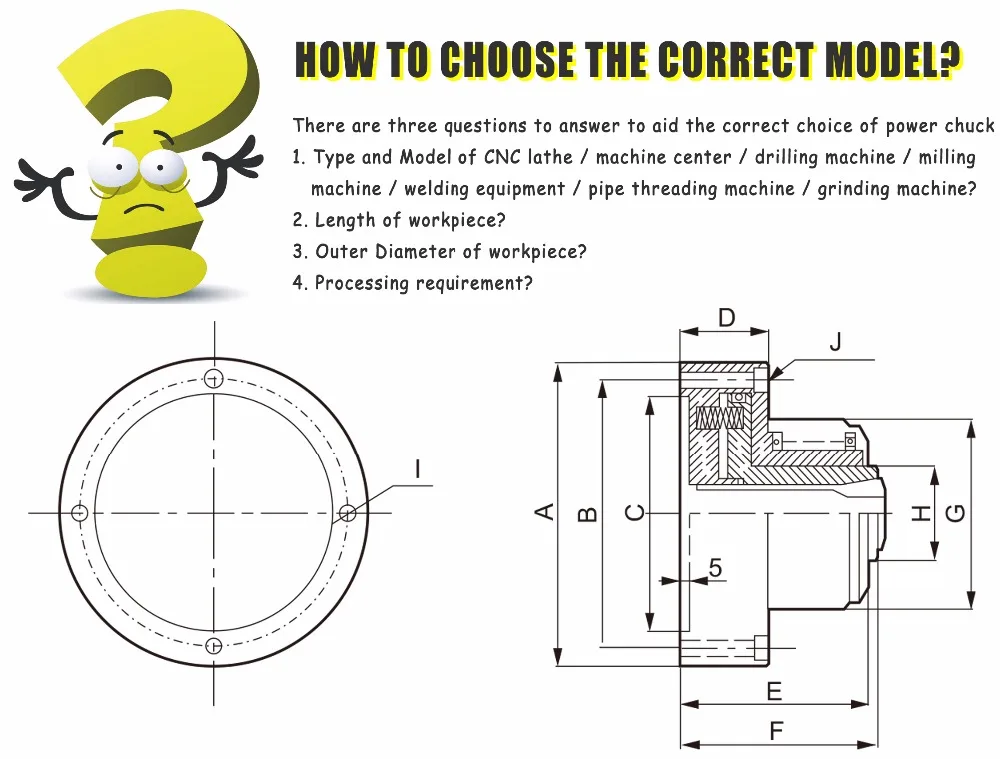 HOW TO CHOOSE THE CORRECT MODEL?

There are three questions to answer to aid the correct choice of power chuck

1. Type and Model of CNC lathe / machine center / drilling machine / milling machine / welding equipment / pipe threading machine / grinding machine?

2. Length of workpiece?

3. Outer Diameter of workpiece?

4. Processing requirement?

I

D

J

A

B

C

5

H

G

E

F