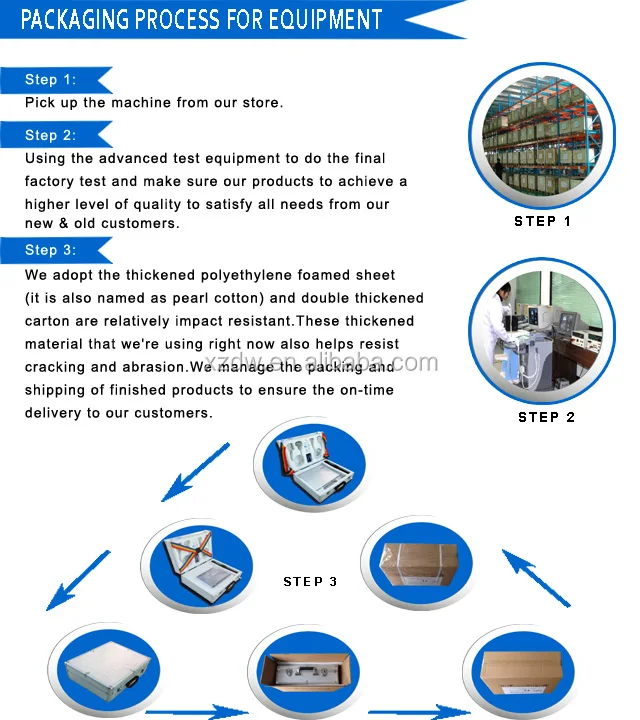 PACKAGING PROCESS FOR EQUIPMENT

Step 1:
Pick up the machine from our store.

Step 2:
Using the advanced test equipment to do the final factory test and make sure our products to achieve a higher level of quality to satisfy all needs from our new & old customers.

Step 3:
We adopt the thickened polyethylene foamed sheet (it is also named as pearl cotton) and double thickened carton are relatively impact resistant.These thickened material that we're using right now also helps resist cracking and abrasion.We manage the packing and shipping of finished products to ensure the on-time delivery to our customers.

xzdw.en.alibaba.com

STEP 1

STEP 2

STEP 3