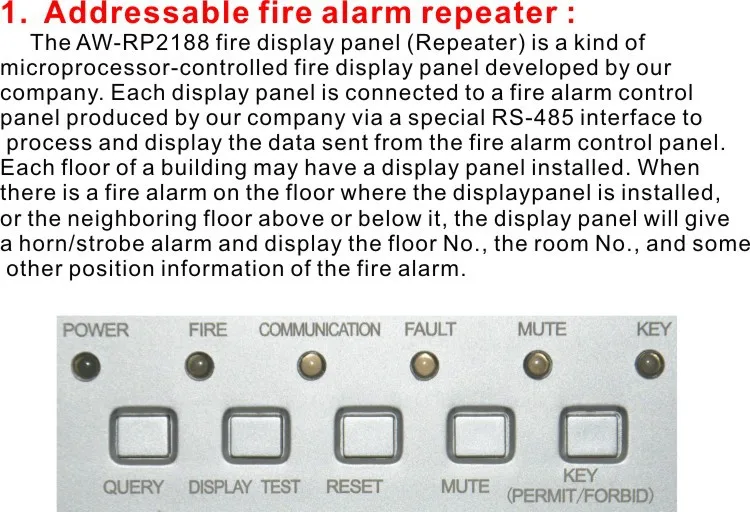 1. Addressable fire alarm repeater :

The AW-RP2188 fire display panel (Repeater) is a kind of microprocessor-controlled fire display panel developed by our company. Each display panel is connected to a fire alarm control panel produced by our company via a special RS-485 interface to process and display the data sent from the fire alarm control panel. Each floor of a building may have a display panel installed. When there is a fire alarm on the floor where the displaypanel is installed, or the neighboring floor above or below it, the display panel will give a horn/strobe alarm and display the floor No., the room No., and some other position information of the fire alarm.

POWER FIRE COMMUNICATION FAULT MUTE KEY

QUERY DISPLAY TEST RESET MUTE KEY (PERMIT/FORBID)