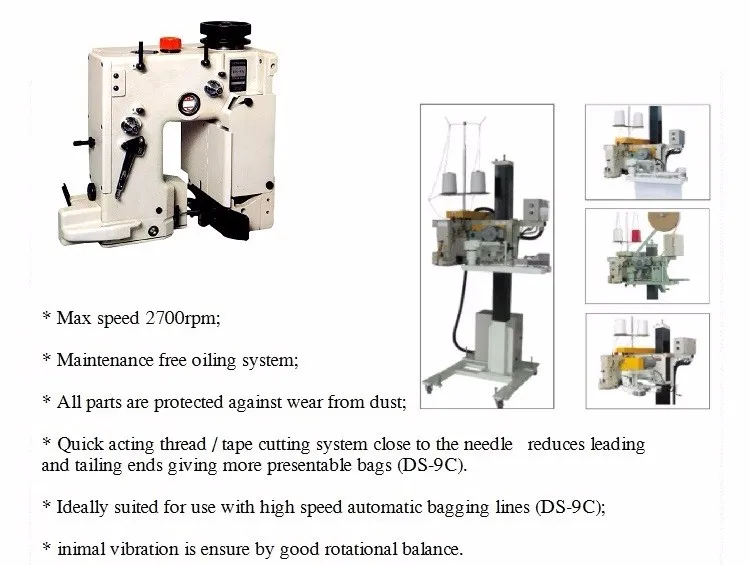 * Max speed 2700rpm;

* Maintenance free oiling system;

* All parts are protected against wear from dust;

* Quick acting thread / tape cutting system close to the needle reduces leading and tailing ends giving more presentable bags (DS-9C).

* Ideally suited for use with high speed automatic bagging lines (DS-9C);

* inimal vibration is ensure by good rotational balance.