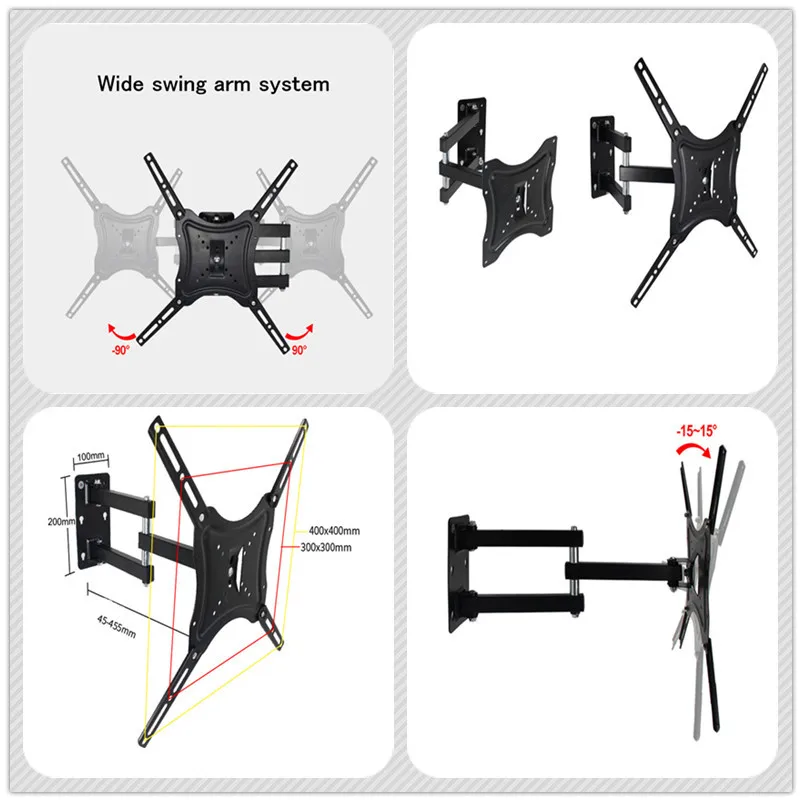 Wide swing arm system

-90°

90°

100mm

200mm

400x400mm

300x300mm

45-455mm

-15~15°