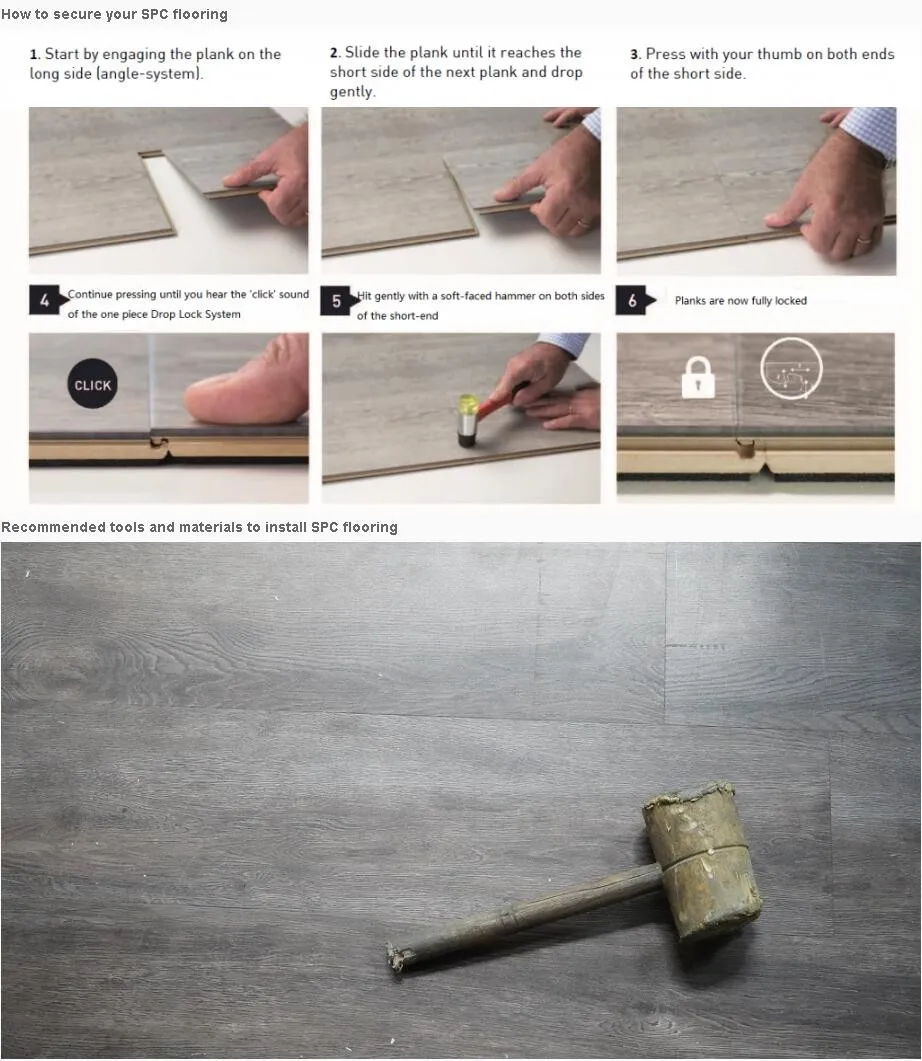 How to secure your SPC flooring

1. Start by engaging the plank on the long side (angle-system).

2. Slide the plank until it reaches the short side of the next plank and drop gently.

3. Press with your thumb on both ends of the short side.

4 Continue pressing until you hear the 'click' sound of the one piece Drop Lock System

5 Hit gently with a soft-faced hammer on both sides of the short-end

6 Planks are now fully locked

CLICK

Recommended tools and materials to install SPC flooring