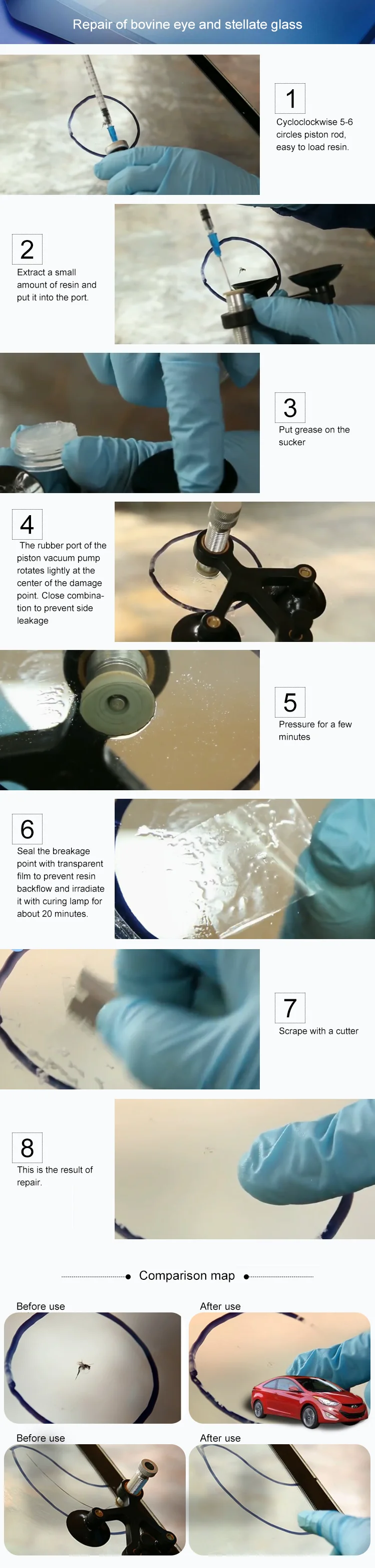 Repair of bovine eye and stellate glass

1
Cycloclockwise 5-6 circles piston rod, easy to load resin.

2
Extract a small amount of resin and put it into the port.

3
Put grease on the sucker

4
The rubber port of the piston vacuum pump rotates lightly at the center of the damage point. Close combination to prevent side leakage

5
Pressure for a few minutes

6
Seal the breakage point with transparent film to prevent resin backflow and irradiate it with curing lamp for about 20 minutes.

7
Scrape with a cutter

8
This is the result of repair.

Comparison map

Before use

After use

Before use

After use