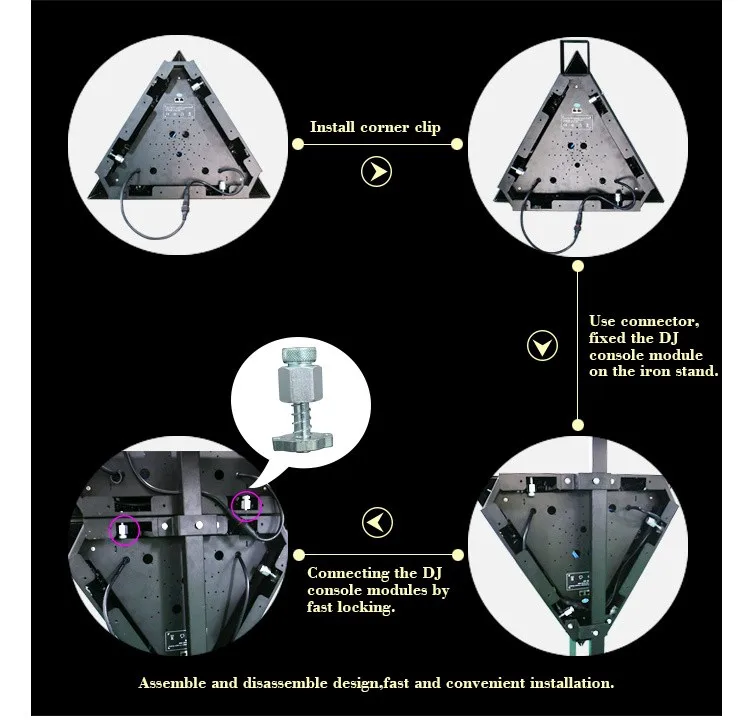 Install corner clip

Use connector, fixed the DJ console module on the iron stand.

Connecting the DJ console modules by fast locking.

Assemble and disassemble design,fast and convenient installation.