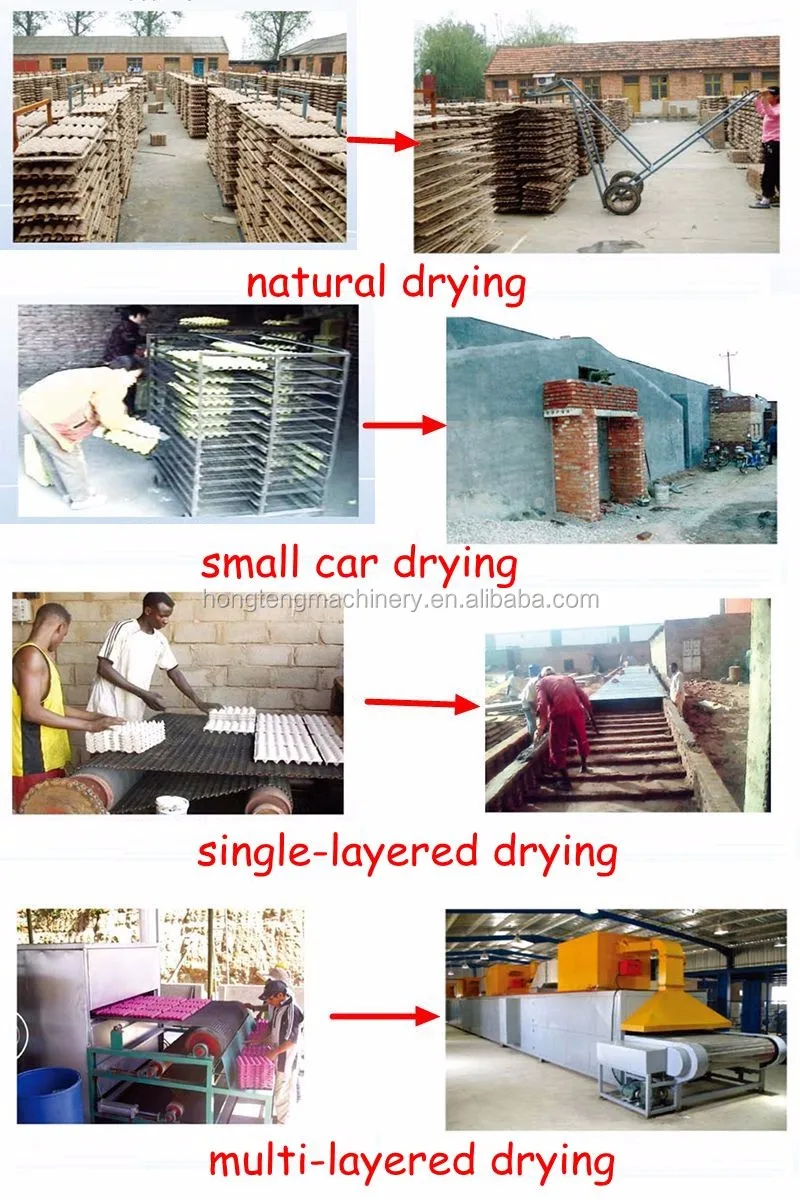 natural drying

small car drying

hongtengmachinery.en.alibaba.com

single-layered drying

multi-layered drying