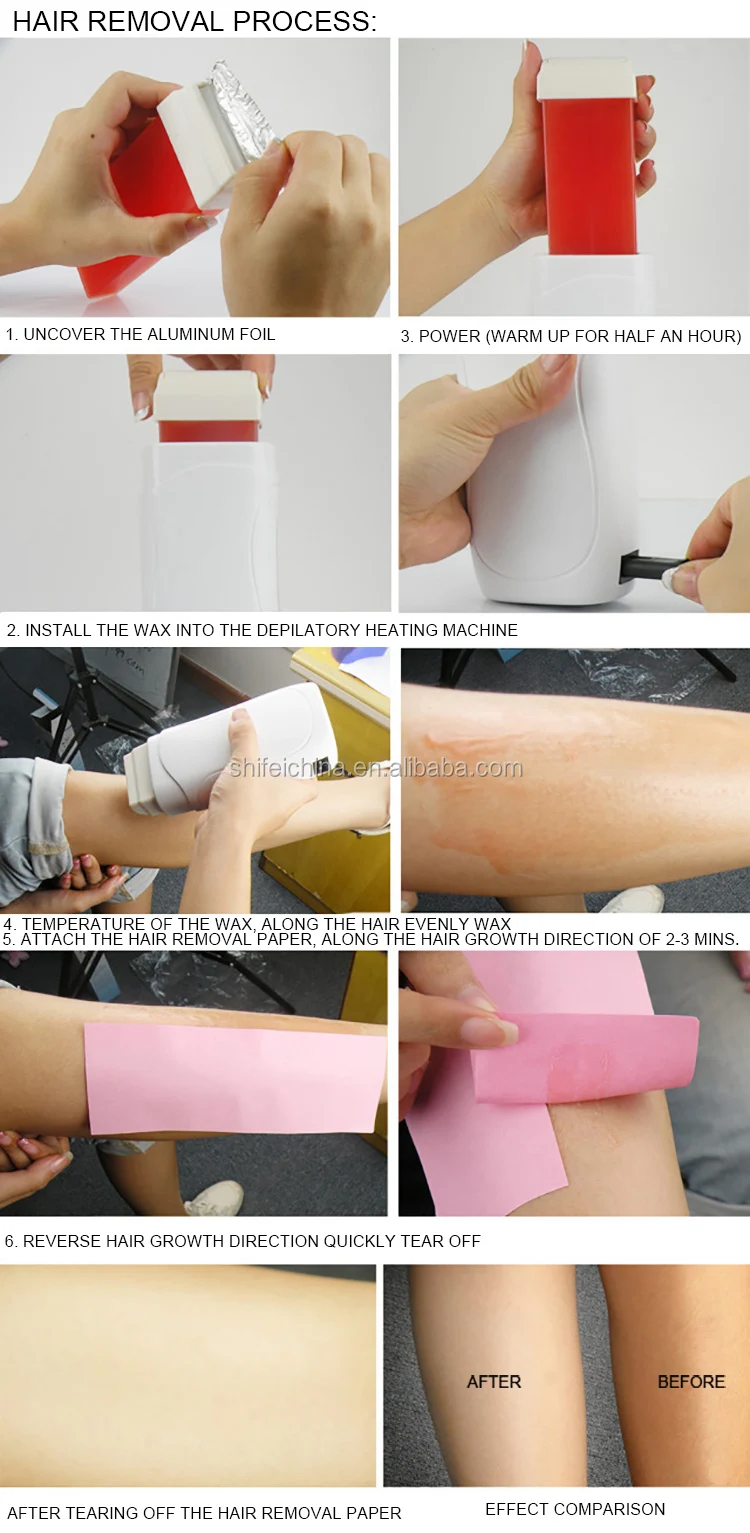 HAIR REMOVAL PROCESS:

1. UNCOVER THE ALUMINUM FOIL

3. POWER (WARM UP FOR HALF AN HOUR)

2. INSTALL THE WAX INTO THE DEPILATORY HEATING MACHINE

shifeichina.en.alibaba.com

4. TEMPERATURE OF THE WAX, ALONG THE HAIR EVENLY WAX
5. ATTACH THE HAIR REMOVAL PAPER, ALONG THE HAIR GROWTH DIRECTION OF 2-3 MINS.

6. REVERSE HAIR GROWTH DIRECTION QUICKLY TEAR OFF

AFTER

BEFORE

AFTER TEARING OFF THE HAIR REMOVAL PAPER

EFFECT COMPARISON