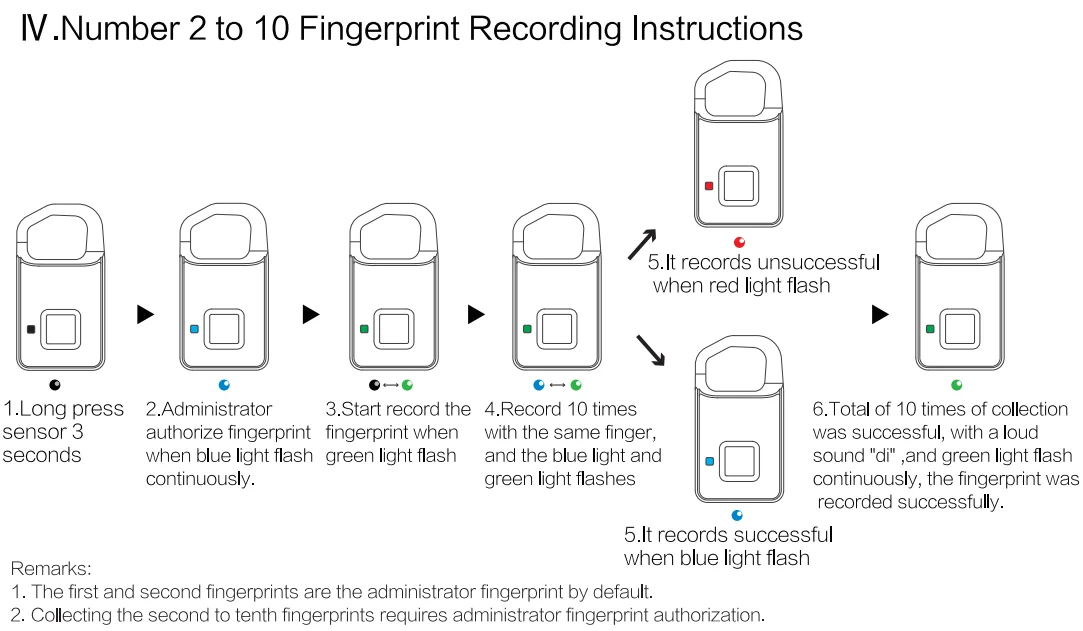 Ⅳ.Number 2 to 10 Fingerprint Recording Instructions

1.Long press sensor 3 seconds

2.Administrator authorize fingerprint when blue light flash continuously.

3.Start record the fingerprint when green light flash

4.Record 10 times with the same finger, and the blue light and green light flashes

5.It records unsuccessful when red light flash

5.It records successful when blue light flash

6.Total of 10 times of collection was successful, with a loud sound "di" ,and green light flash continuously, the fingerprint was recorded successfully.

Remarks:
1. The first and second fingerprints are the administrator fingerprint by default.
2. Collecting the second to tenth fingerprints requires administrator fingerprint authorization.