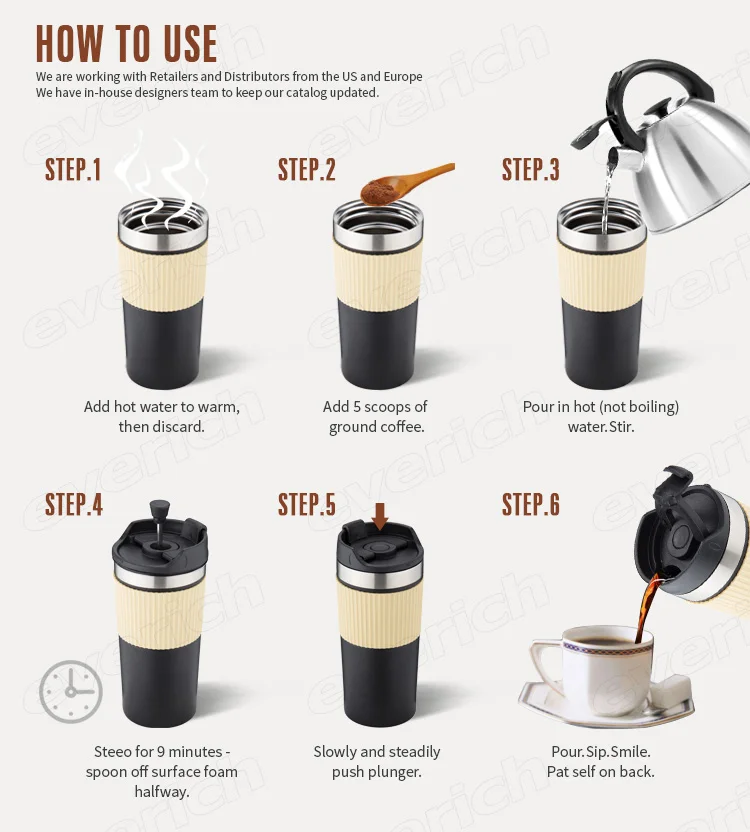 HOW TO USE
We are working with Retailers and Distributors from the US and Europe
We have in-house designers team to keep our catalog updated.

STEP.1
Add hot water to warm, then discard.

STEP.2
Add 5 scoops of ground coffee.

STEP.3
Pour in hot (not boiling) water.Stir.

STEP.4
Steeo for 9 minutes - spoon off surface foam halfway.

STEP.5
Slowly and steadily push plunger.

STEP.6
Pour.Sip.Smile. Pat self on back.

everich