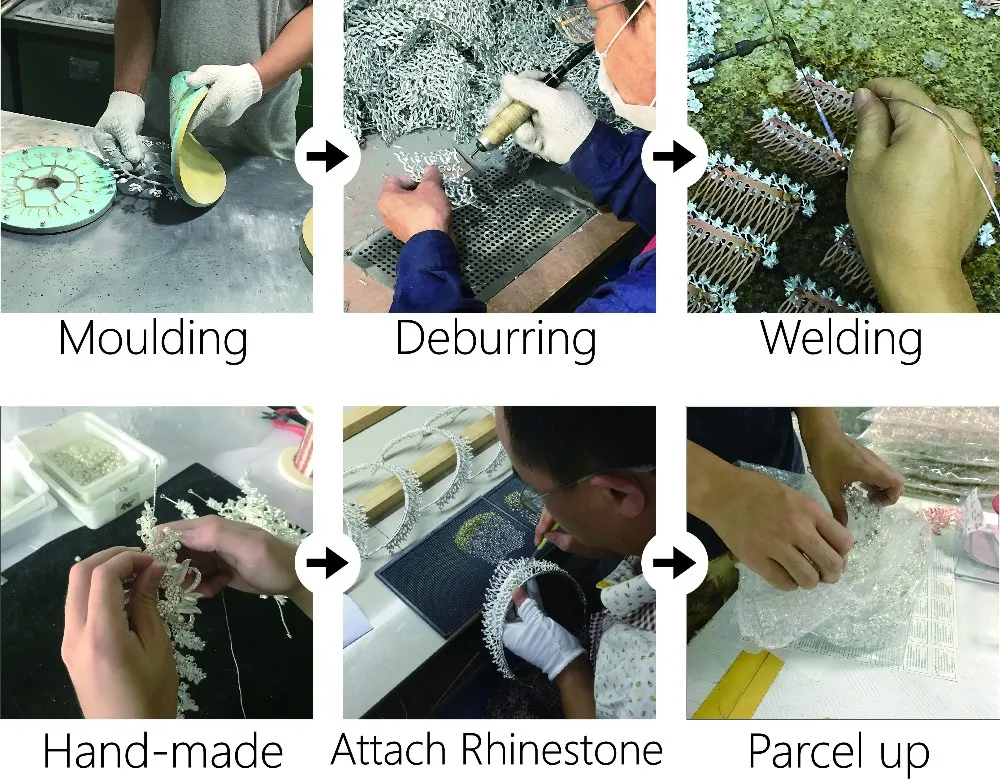 Moulding

Deburring

Welding

Hand-made

Attach Rhinestone

Parcel up