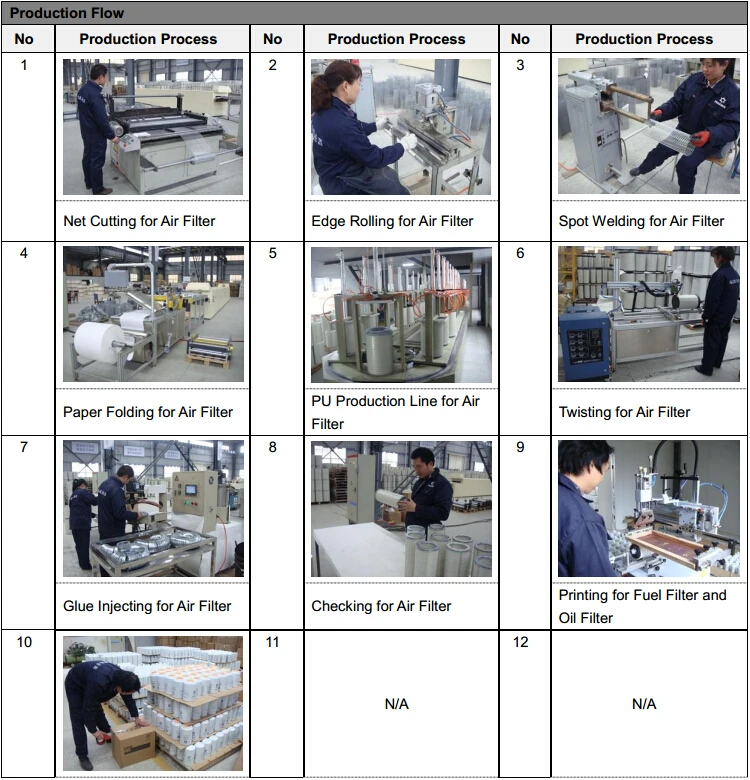 Production Flow

| No | Production Process | No | Production Process | No | Production Process |
|---|---|---|---|---|---|
| 1 | Net Cutting for Air Filter | 2 | Edge Rolling for Air Filter | 3 | Spot Welding for Air Filter |
| 4 | Paper Folding for Air Filter | 5 | PU Production Line for Air Filter | 6 | Twisting for Air Filter |
| 7 | Glue Injecting for Air Filter | 8 | Checking for Air Filter | 9 | Printing for Fuel Filter and Oil Filter |
| 10 | | 11 | N/A | 12 | N/A |