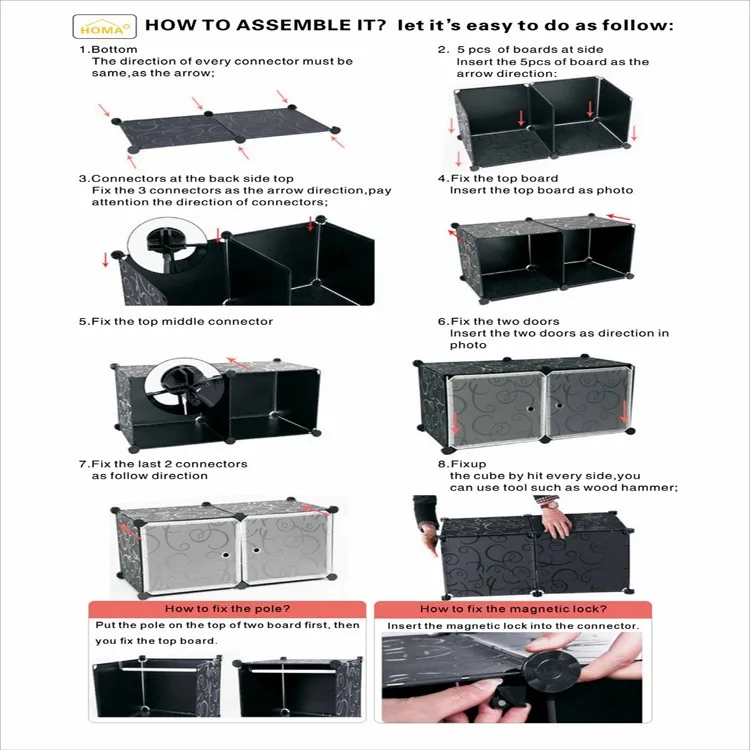 HOMA

HOW TO ASSEMBLE IT? let it's easy to do as follow:

1.Bottom
The direction of every connector must be same,as the arrow;

2. 5 pcs of boards at side
Insert the 5pcs of board as the arrow direction:

3.Connectors at the back side top
Fix the 3 connectors as the arrow direction,pay attention the direction of connectors;

4.Fix the top board
Insert the top board as photo

5.Fix the top middle connector

6.Fix the two doors
Insert the two doors as direction in photo

7.Fix the last 2 connectors as follow direction

8.Fixup
the cube by hit every side,you can use tool such as wood hammer;

How to fix the pole?
Put the pole on the top of two board first, then you fix the top board.

How to fix the magnetic lock?
Insert the magnetic lock into the connector.