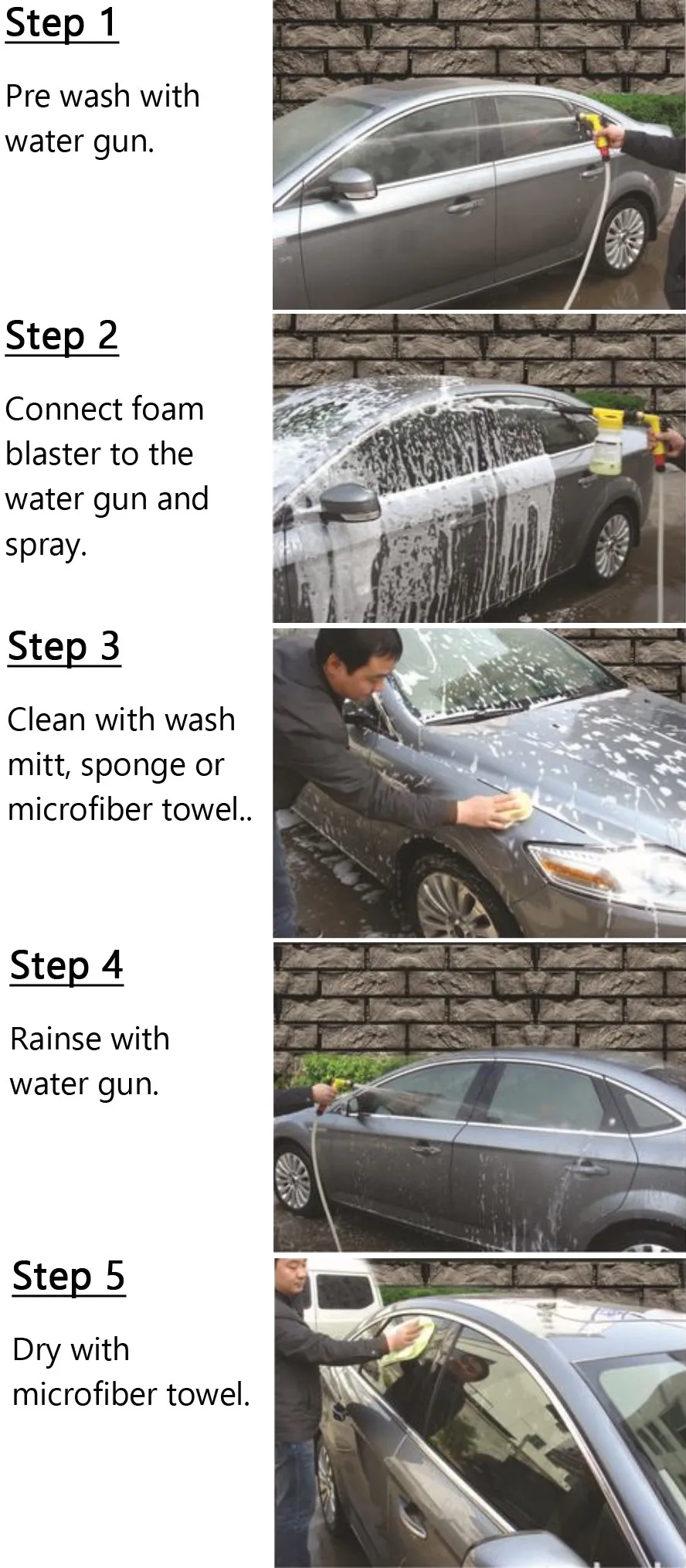 Step 1

Pre wash with water gun.

Step 2

Connect foam blaster to the water gun and spray.

Step 3

Clean with wash mitt, sponge or microfiber towel..

Step 4

Rainse with water gun.

Step 5

Dry with microfiber towel.