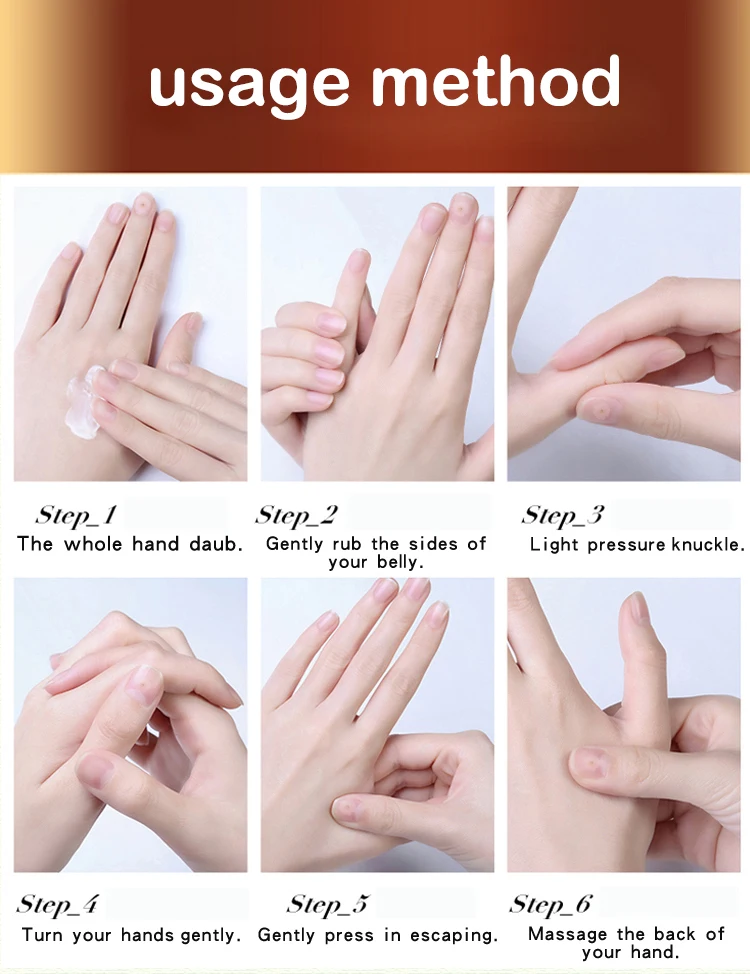 usage method

Step_1
The whole hand daub.

Step_2
Gently rub the sides of your belly.

Step_3
Light pressure knuckle.

Step_4
Turn your hands gently.

Step_5
Gently press in escaping.

Step_6
Massage the back of your hand.