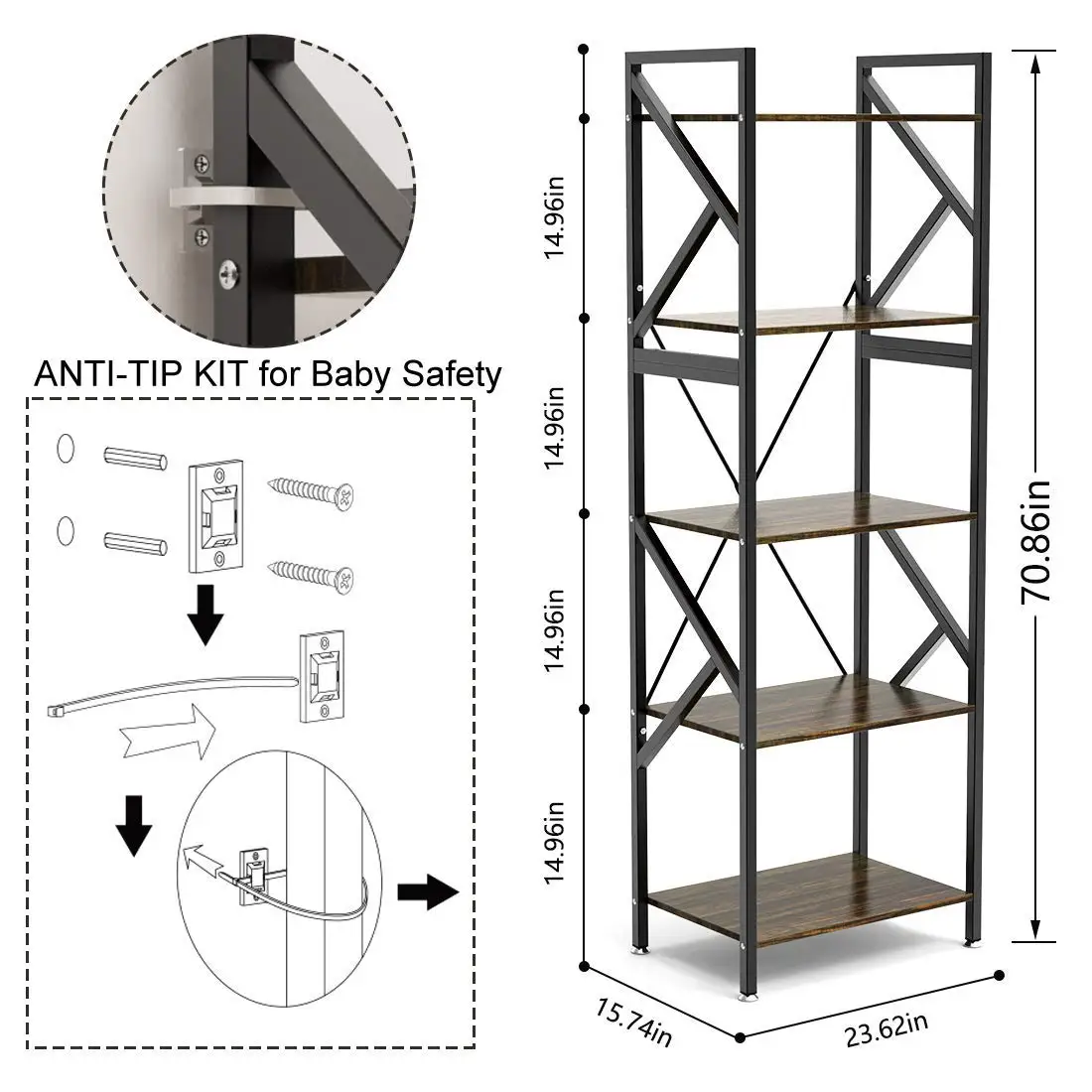 ANTI-TIP KIT for Baby Safety

14.96in

14.96in

14.96in

14.96in

70.86in

15.74in

23.62in