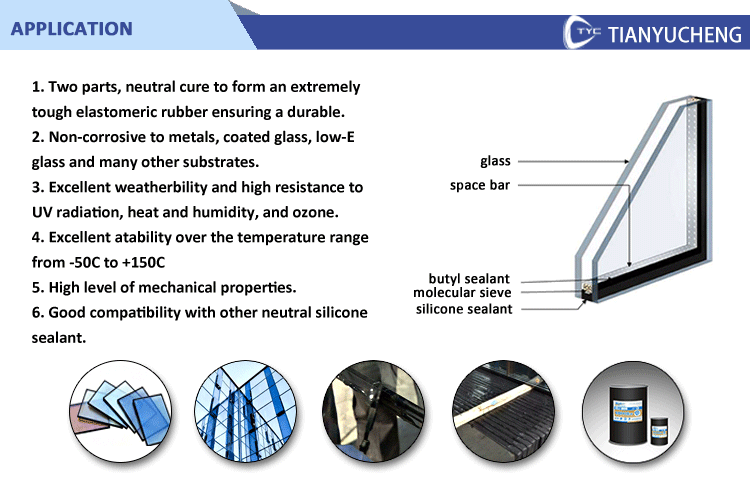 APPLICATION

TYC TIANYUCHENG

1. Two parts, neutral cure to form an extremely tough elastomeric rubber ensuring a durable.
2. Non-corrosive to metals, coated glass, low-E glass and many other substrates.
3. Excellent weatherbility and high resistance to UV radiation, heat and humidity, and ozone.
4. Excellent atability over the temperature range from -50C to +150C
5. High level of mechanical properties.
6. Good compatibility with other neutral silicone sealant.

glass
space bar
butyl sealant
molecular sieve
silicone sealant