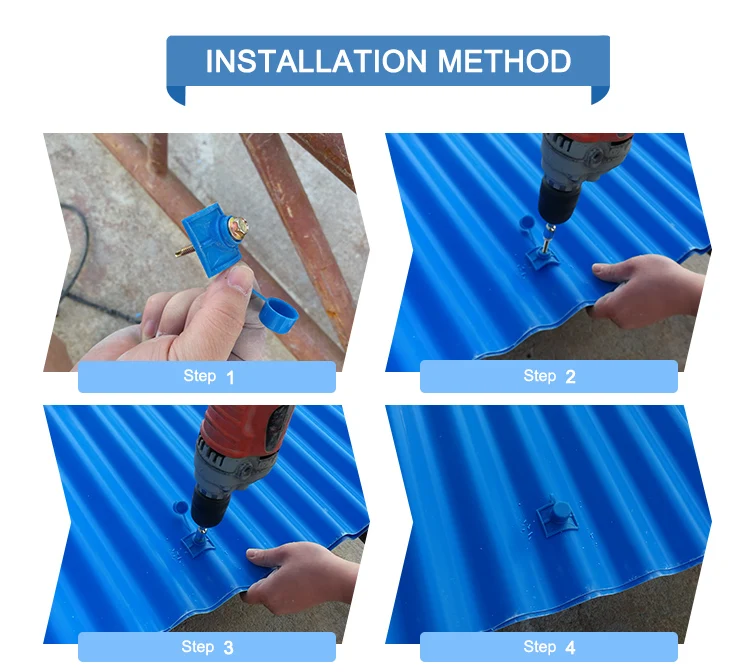 INSTALLATION METHOD

Step 1

Step 2

Step 3

Step 4