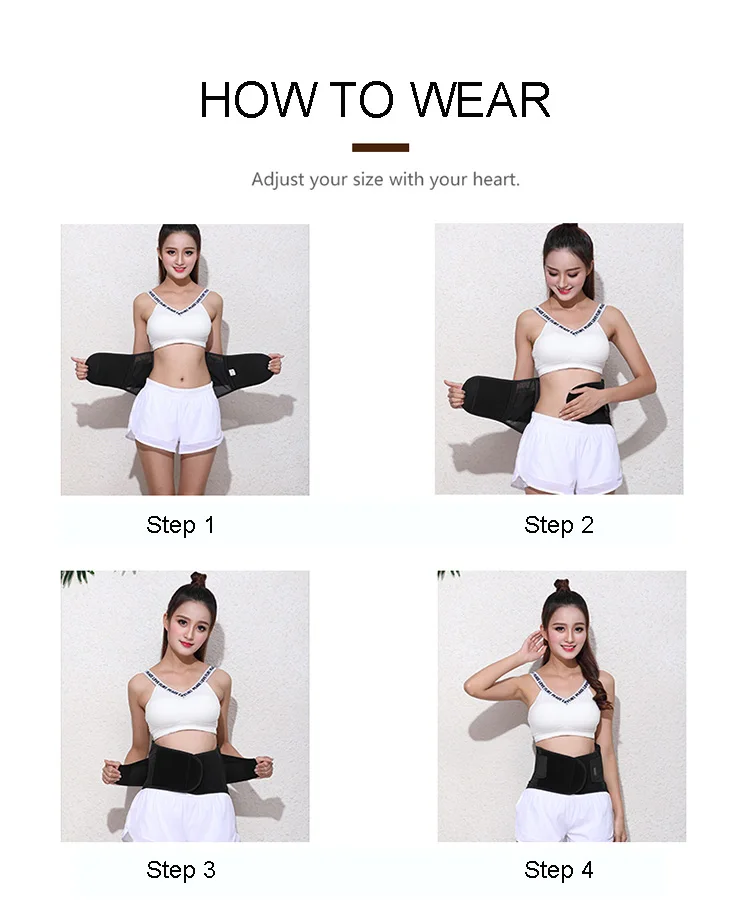 HOW TO WEAR

Adjust your size with your heart.

Step 1

Step 2

Step 3

Step 4