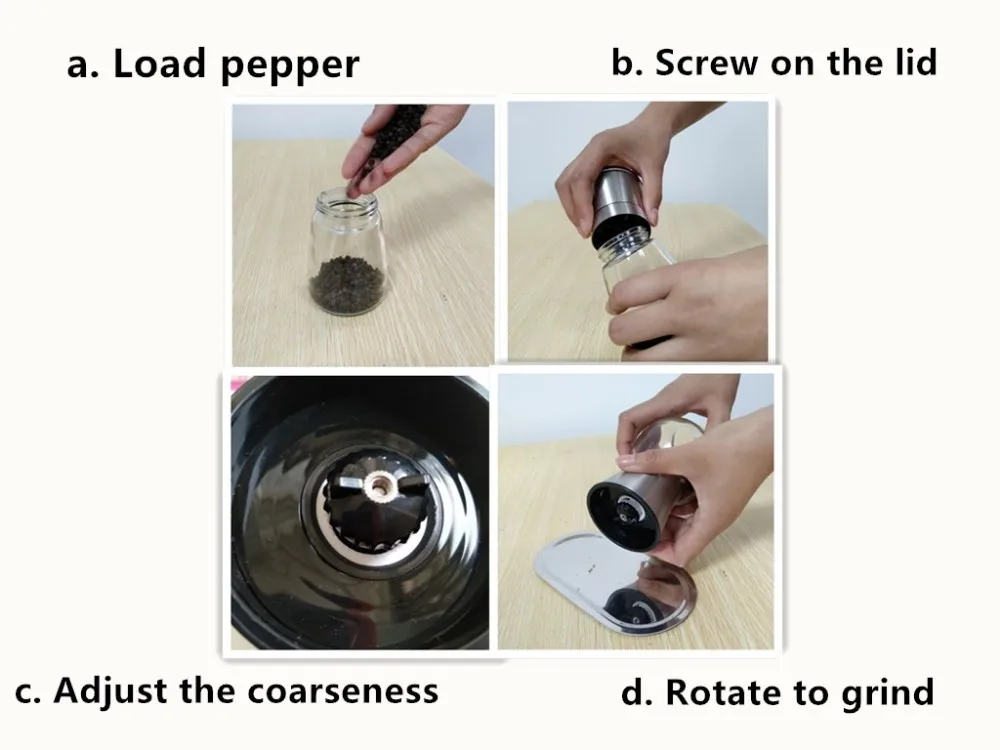 a. Load pepper

b. Screw on the lid

c. Adjust the coarseness

d. Rotate to grind