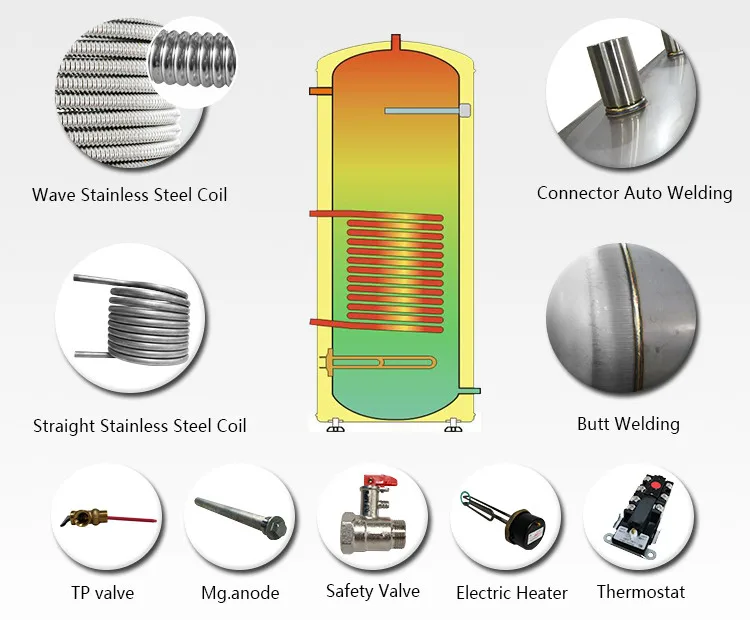 Wave Stainless Steel Coil

Connector Auto Welding

Straight Stainless Steel Coil

Butt Welding

TP valve

Mg.anode

Safety Valve

Electric Heater

Thermostat