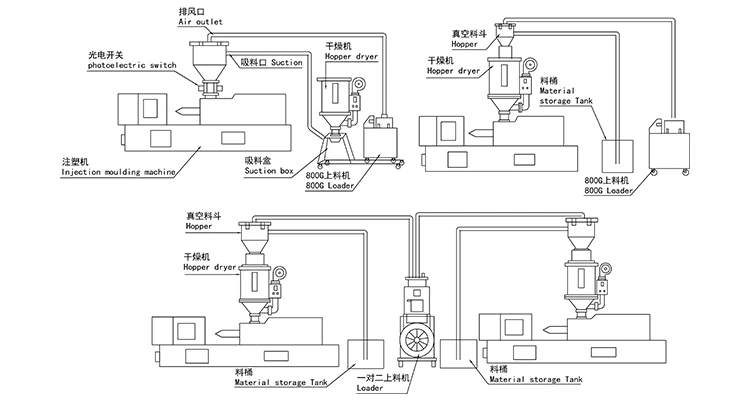 排风口
Air outlet

光电开关
photoelectric switch

吸料口 Suction

干燥机
Hopper dryer

注塑机
Injection moulding machine

吸料盒
Suction box

800G上料机
800G Loader

真空料斗
Hopper

干燥机
Hopper dryer

料桶
Material storage Tank

800G上料机
800G Loader

真空料斗
Hopper

干燥机
Hopper dryer

料桶
Material storage Tank

一对二上料机
Loader

料桶
Material storage Tank