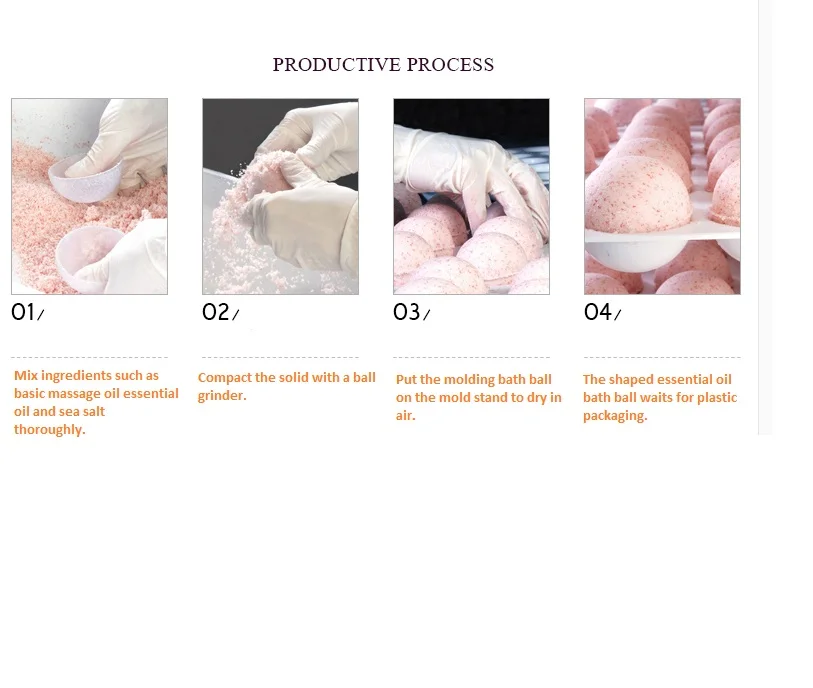 PRODUCTIVE PROCESS

01/

Mix ingredients such as basic massage oil essential oil and sea salt thoroughly.

02/

Compact the solid with a ball grinder.

03/

Put the molding bath ball on the mold stand to dry in air.

04/

The shaped essential oil bath ball waits for plastic packaging.