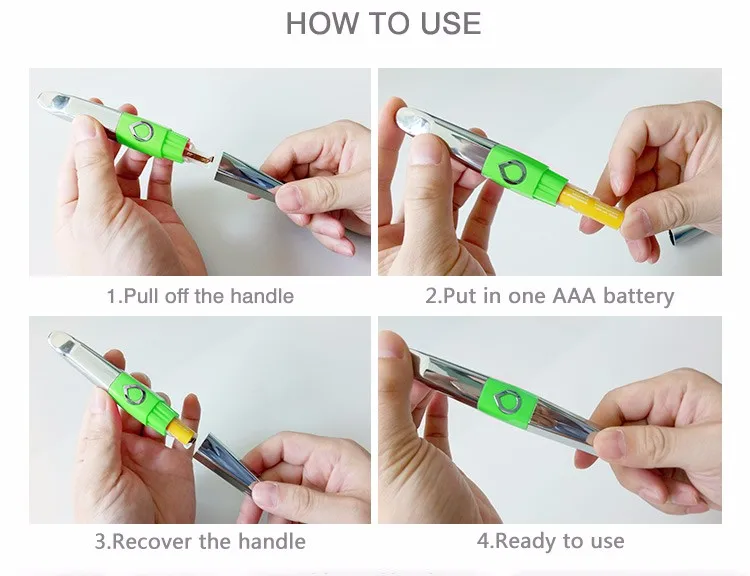 HOW TO USE

1.Pull off the handle

2.Put in one AAA battery

3.Recover the handle

4.Ready to use