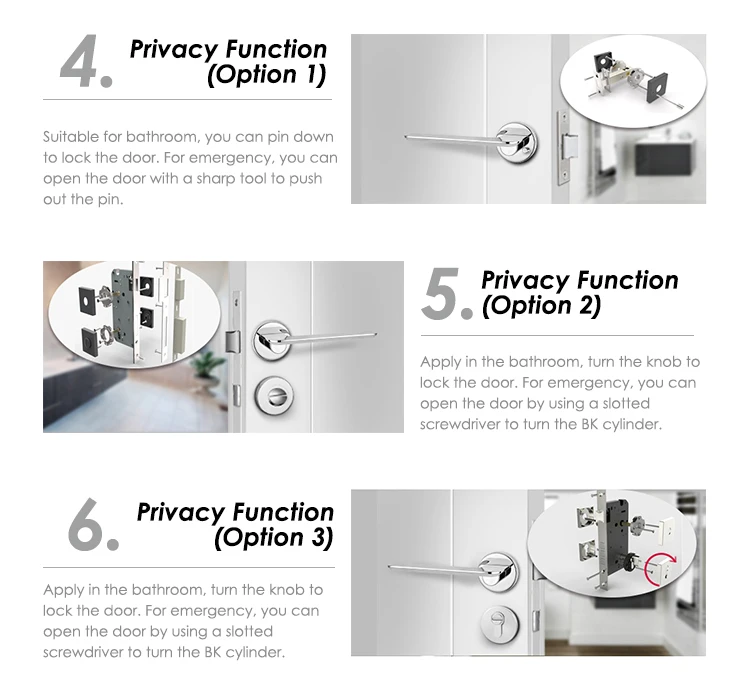 4. Privacy Function (Option 1)

Suitable for bathroom, you can pin down to lock the door. For emergency, you can open the door with a sharp tool to push out the pin.

5. Privacy Function (Option 2)

Apply in the bathroom, turn the knob to lock the door. For emergency, you can open the door by using a slotted screwdriver to turn the BK cylinder.

6. Privacy Function (Option 3)

Apply in the bathroom, turn the knob to lock the door. For emergency, you can open the door by using a slotted screwdriver to turn the BK cylinder.