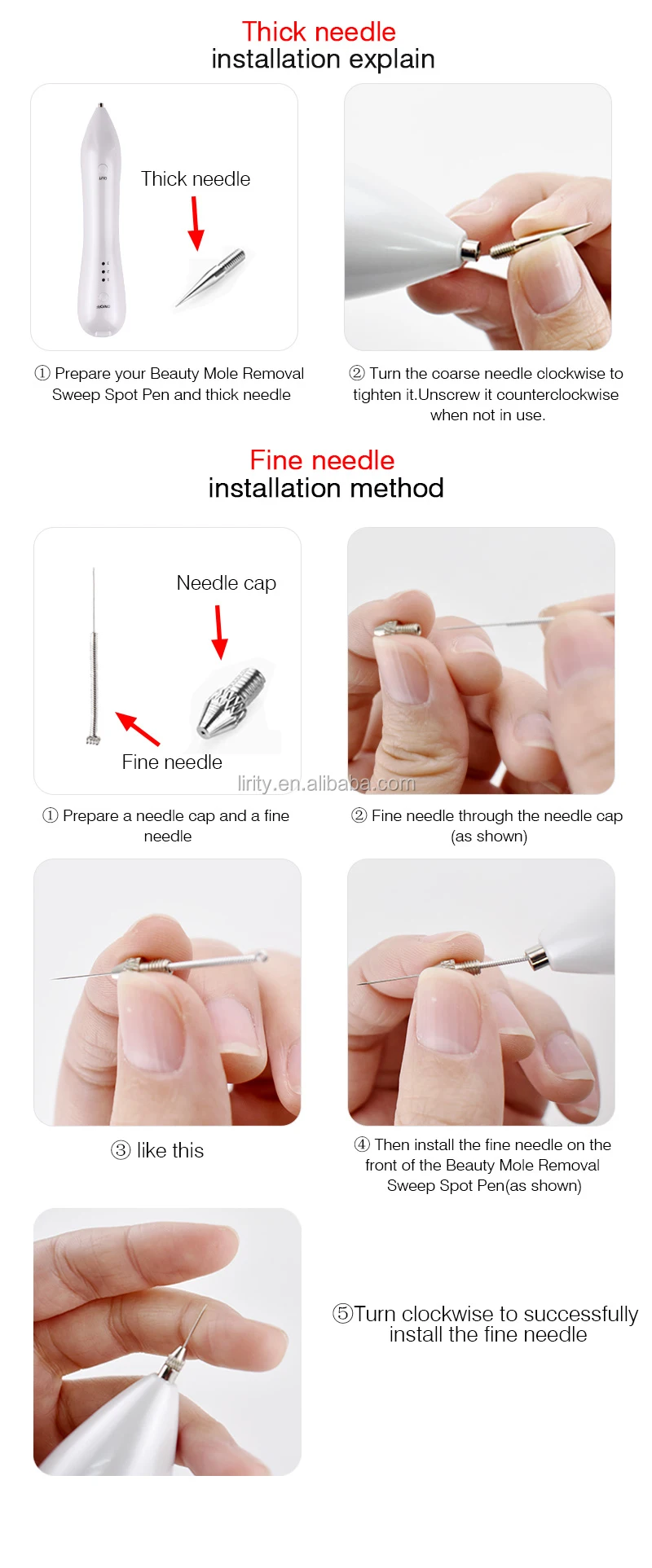 Thick needle
installation explain

Thick needle

① Prepare your Beauty Mole Removal Sweep Spot Pen and thick needle

② Turn the coarse needle clockwise to tighten it.Unscrew it counterclockwise when not in use.

Fine needle
installation method

Needle cap

Fine needle

lirity.en.alibaba.com

① Prepare a needle cap and a fine needle

② Fine needle through the needle cap (as shown)

③ like this

④ Then install the fine needle on the front of the Beauty Mole Removal Sweep Spot Pen(as shown)

⑤Turn clockwise to successfully install the fine needle