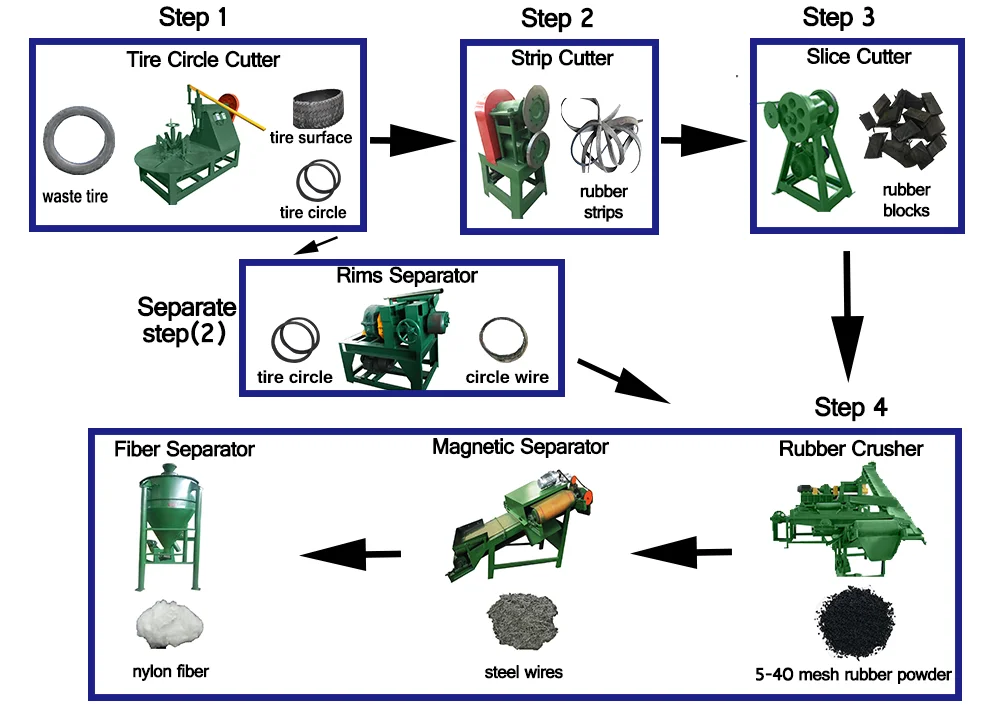 Step 1

Tire Circle Cutter

waste tire

tire surface

tire circle

Step 2

Strip Cutter

rubber strips

Step 3

Slice Cutter

rubber blocks

Separate step(2)

Rims Separator

tire circle

circle wire

Step 4

Rubber Crusher

5-40 mesh rubber powder

Magnetic Separator

steel wires

Fiber Separator

nylon fiber