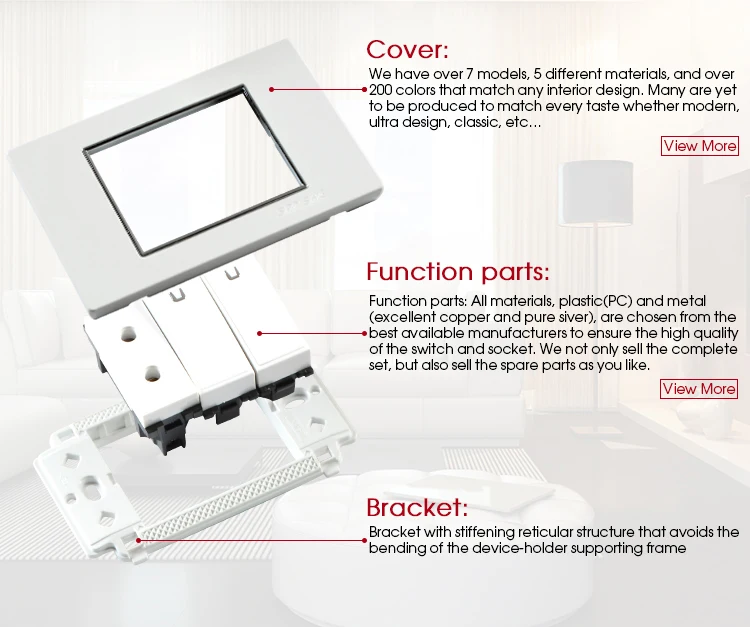 Cover:
We have over 7 models, 5 different materials, and over 200 colors that match any interior design. Many are yet to be produced to match every taste whether modern, ultra design, classic, etc...

View More

Function parts:
Function parts: All materials, plastic(PC) and metal (excellent copper and pure siver), are chosen from the best available manufacturers to ensure the high quality of the switch and socket. We not only sell the complete set, but also sell the spare parts as you like.

View More

Bracket:
Bracket with stiffening reticular structure that avoids the bending of the device-holder supporting frame