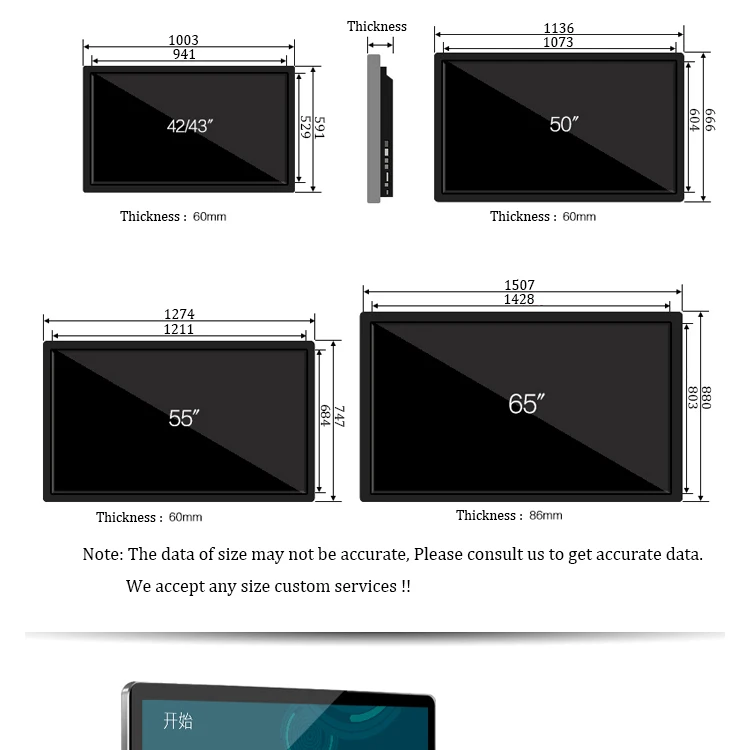 1003
941
42/43″
529
591
Thickness : 60mm

Thickness

1136
1073
50″
604
666
Thickness : 60mm

1274
1211
55″
684
747
Thickness : 60mm

1507
1428
65″
803
880
Thickness : 86mm

Note: The data of size may not be accurate, Please consult us to get accurate data.
We accept any size custom services !!

开始