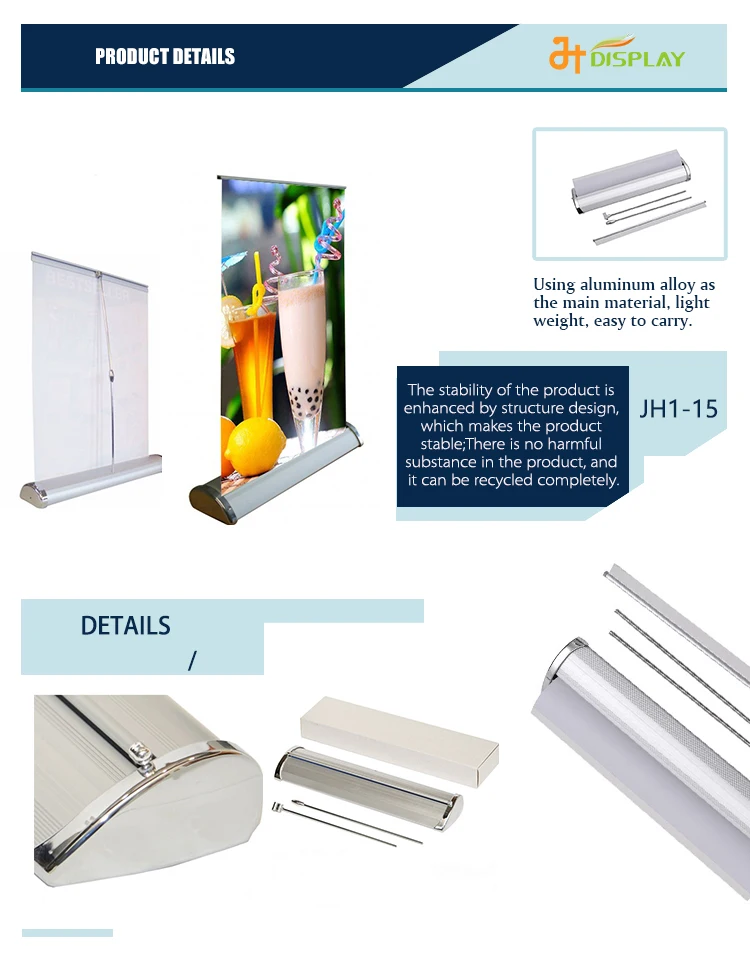 PRODUCT DETAILS

JH DISPLAY

Using aluminum alloy as the main material, light weight, easy to carry.

The stability of the product is enhanced by structure design, which makes the product stable;There is no harmful substance in the product, and it can be recycled completely.

JH1-15

DETAILS

/