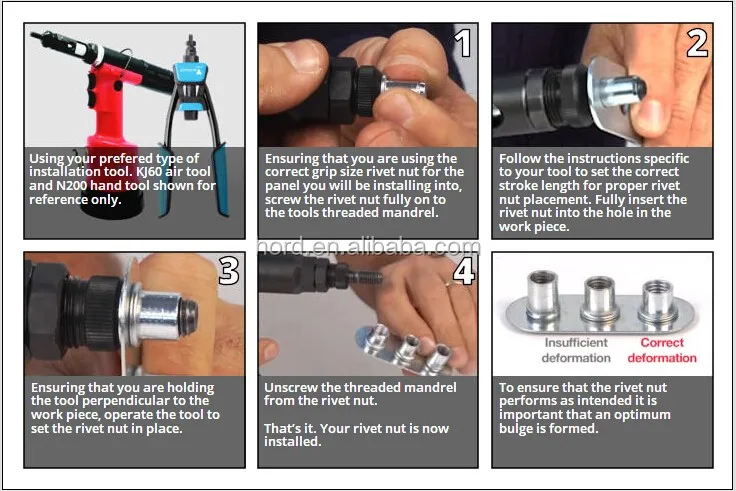 Using your prefered type of installation tool. KJ60 air tool and N200 hand tool shown for reference only.

1

Ensuring that you are using the correct grip size rivet nut for the panel you will be installing into, screw the rivet nut fully on to the tools threaded mandrel.

2

Follow the instructions specific to your tool to set the correct stroke length for proper rivet nut placement. Fully insert the rivet nut into the hole in the work piece.

hord.en.alibaba.com

3

Ensuring that you are holding the tool perpendicular to the work piece, operate the tool to set the rivet nut in place.

4

Unscrew the threaded mandrel from the rivet nut.

That's it. Your rivet nut is now installed.

Insufficient deformation

Correct deformation

To ensure that the rivet nut performs as intended it is important that an optimum bulge is formed.