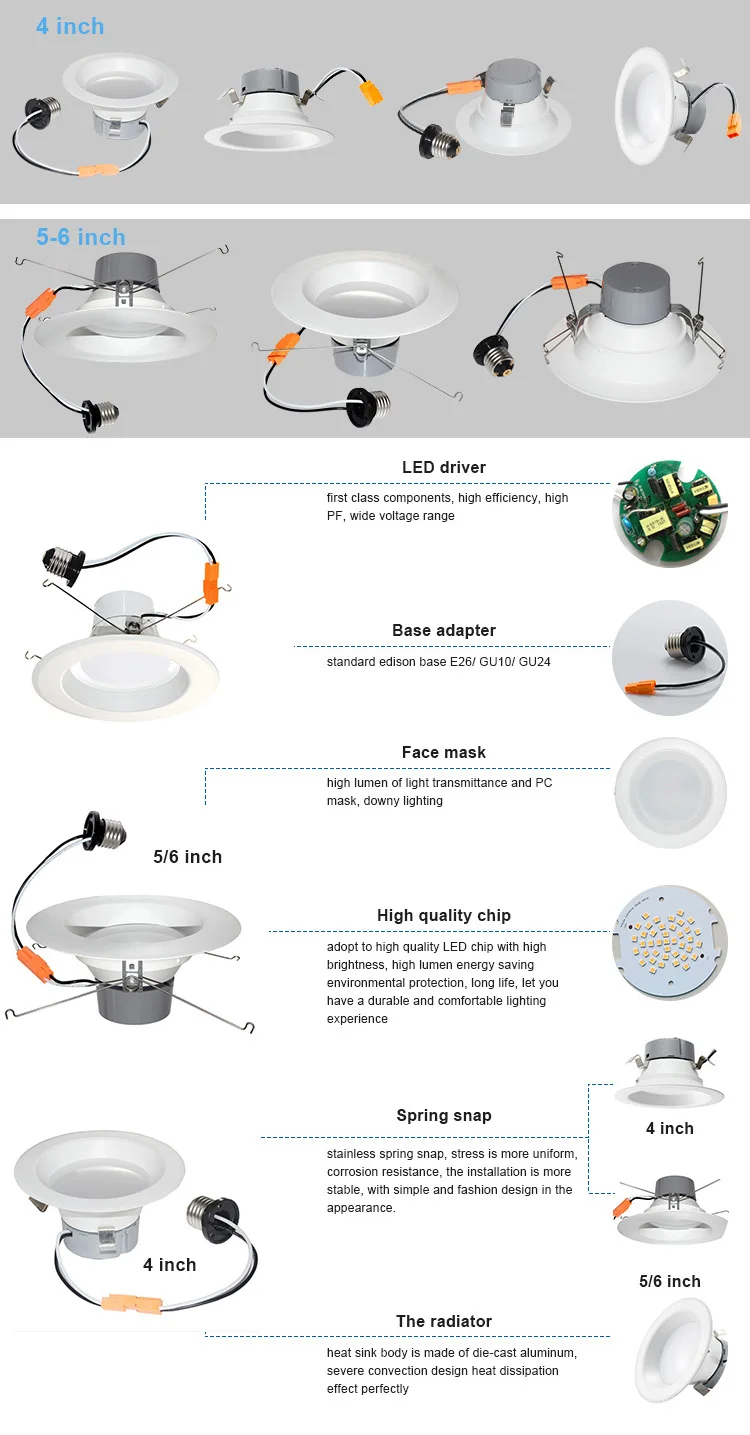 4 inch

5-6 inch

LED driver

first class components, high efficiency, high PF, wide voltage range

Base adapter

standard edison base E26/ GU10/ GU24

Face mask

high lumen of light transmittance and PC mask, downy lighting

5/6 inch

High quality chip

adopt to high quality LED chip with high brightness, high lumen energy saving environmental protection, long life, let you have a durable and comfortable lighting experience

Spring snap

stainless spring snap, stress is more uniform, corrosion resistance, the installation is more stable, with simple and fashion design in the appearance.

4 inch

4 inch

5/6 inch

The radiator

heat sink body is made of die-cast aluminum, severe convection design heat dissipation effect perfectly