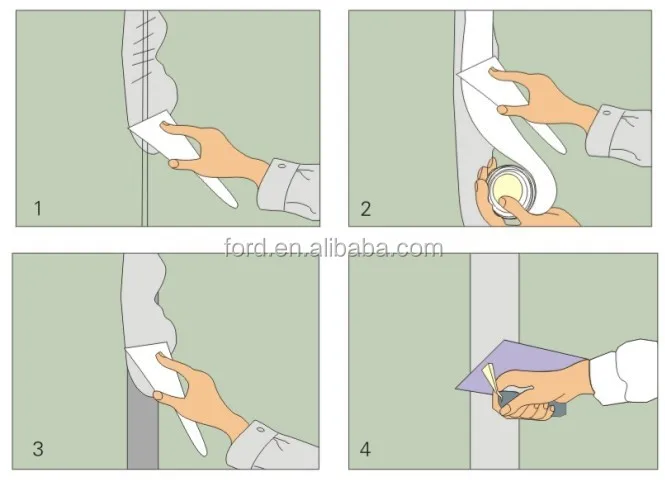 1

2

ford.en.alibaba.com

3

4