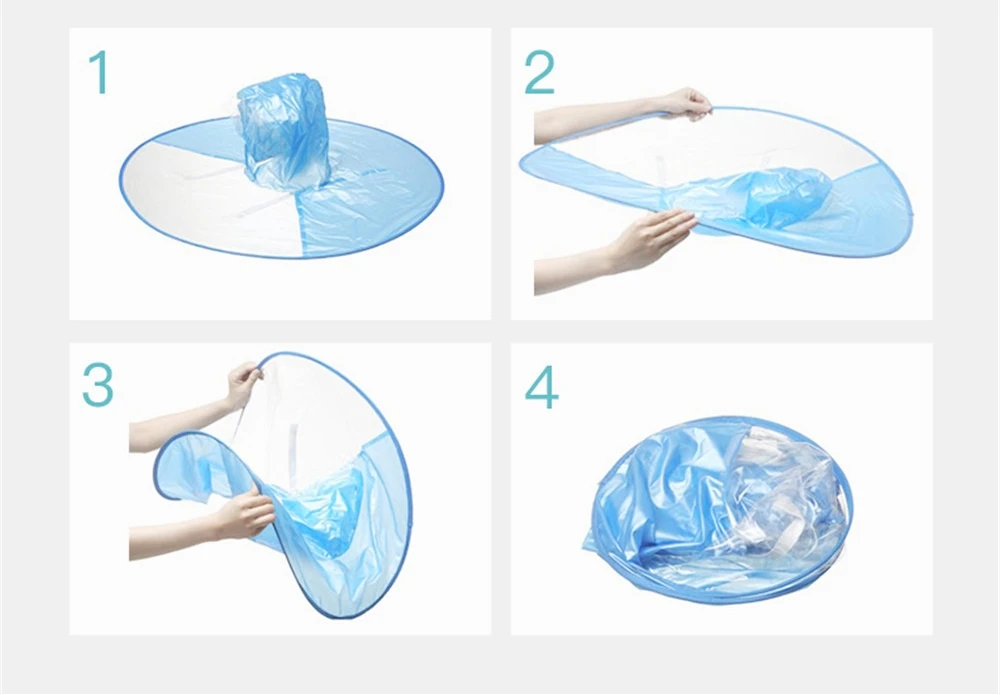 1

2

3

4