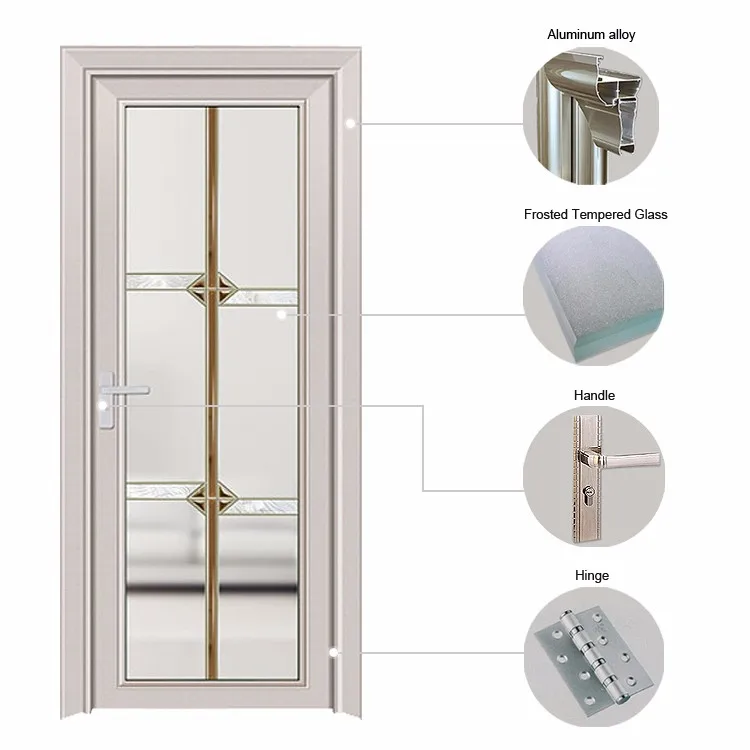 Aluminum alloy

Frosted Tempered Glass

Handle

Hinge