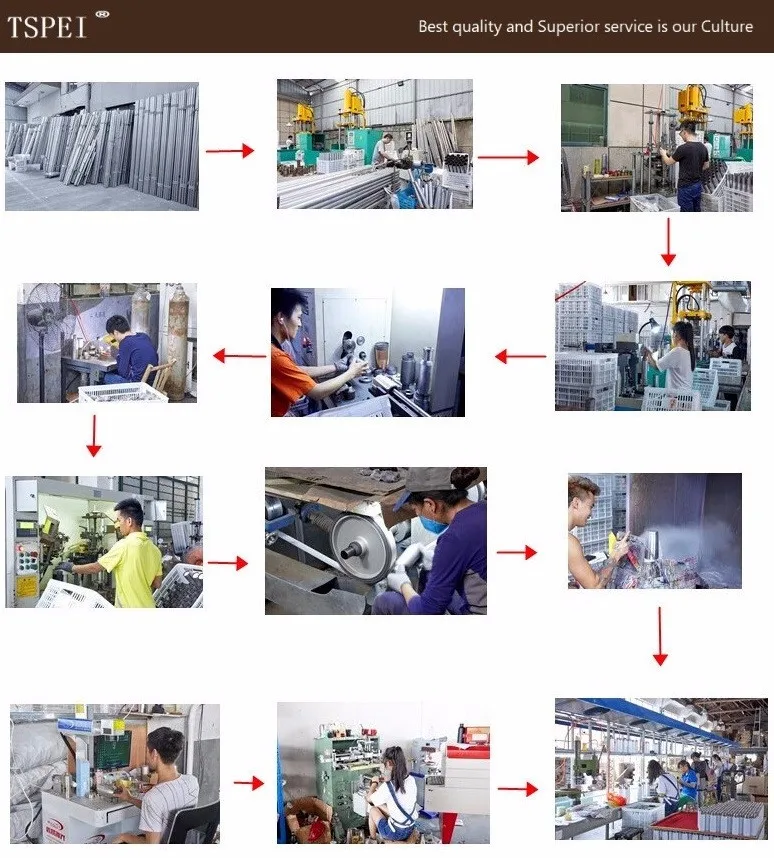 TSPEI ®

Best quality and Superior service is our Culture