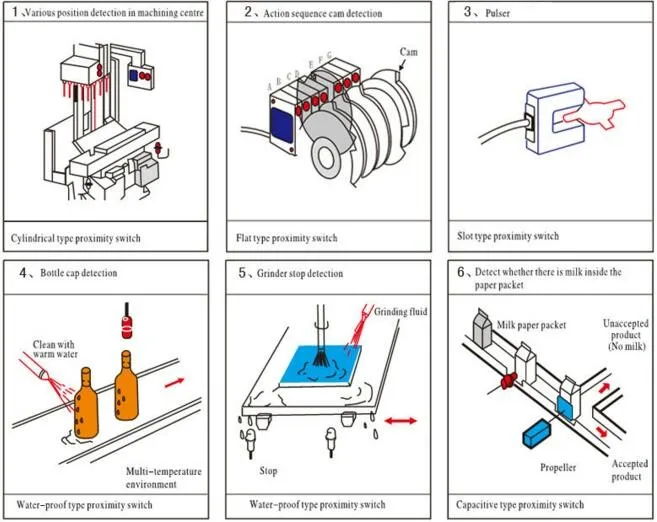 1、Various position detection in machining centre

Cylindrical type proximity switch

2、Action sequence cam detection

A B C D E F G

Cam

Flat type proximity switch

3、Pulser

Slot type proximity switch

4、Bottle cap detection

Clean with warm water

Multi-temperature environment

Water-proof type proximity switch

5、Grinder stop detection

Grinding fluid

Stop

Water-proof type proximity switch

6、Detect whether there is milk inside the paper packet

Milk paper packet

Unaccepted product (No milk)

Propeller

Accepted product

Capacitive type proximity switch