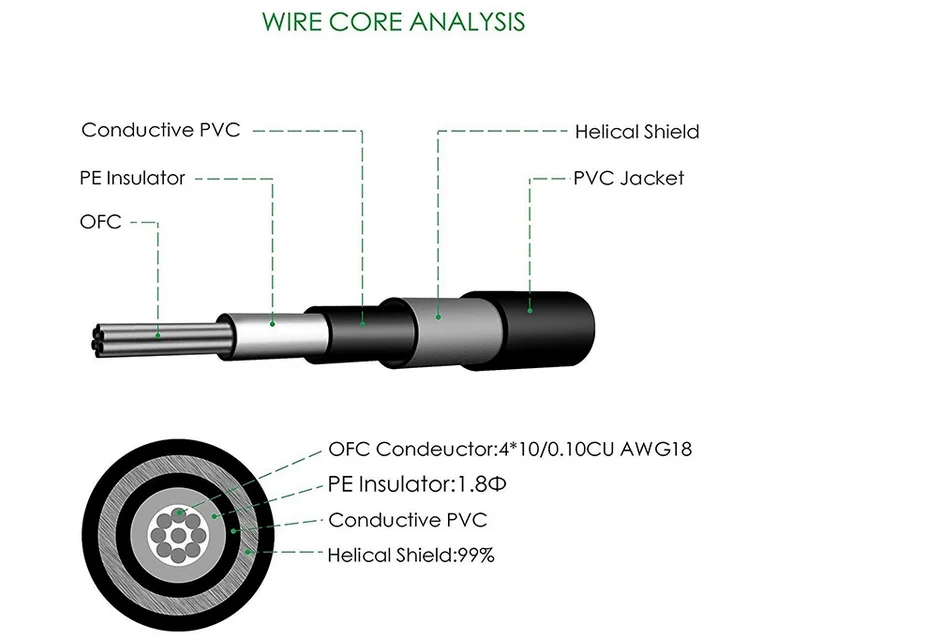 WIRE CORE ANALYSIS

Conductive PVC

PE Insulator

OFC

Helical Shield

PVC Jacket

OFC Condeuctor:4*10/0.10CU AWG18

PE Insulator:1.8Φ

Conductive PVC

Helical Shield:99%