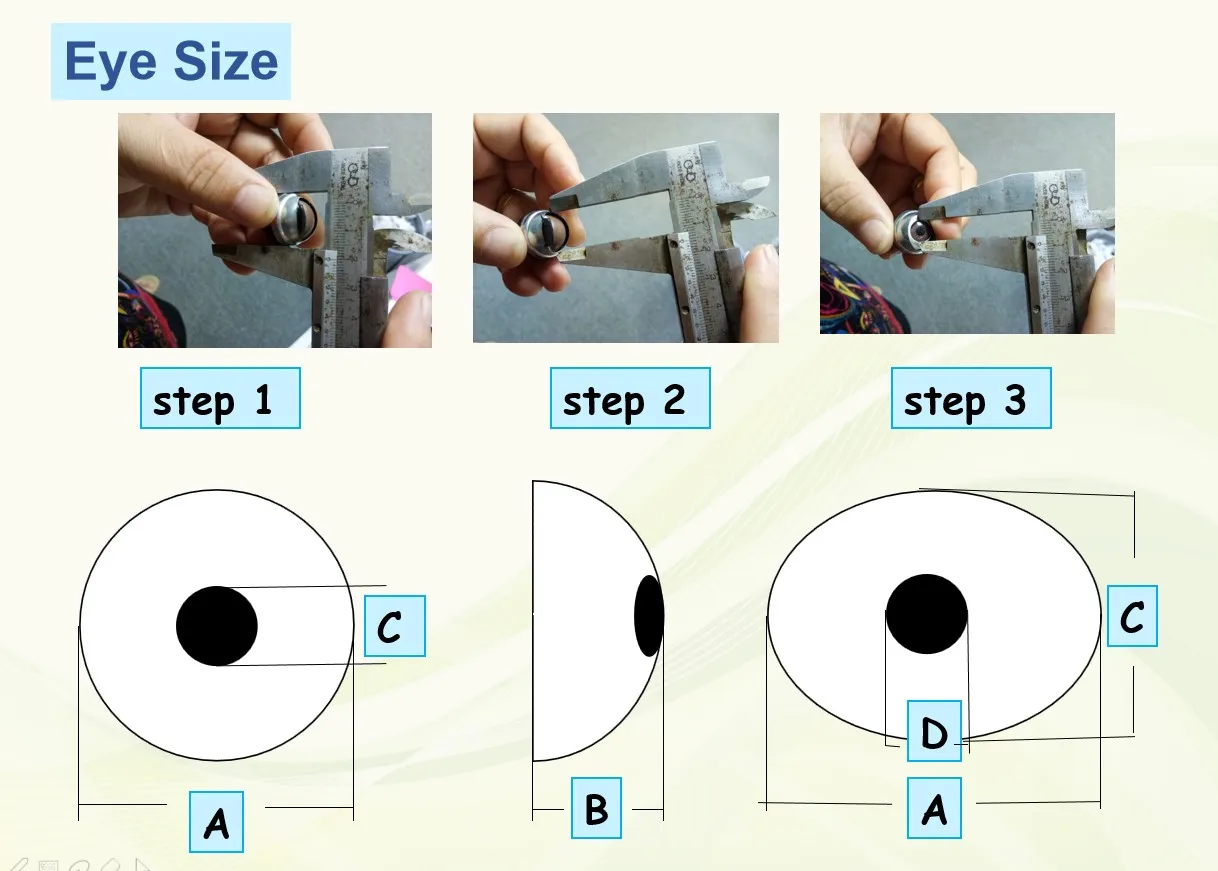 Eye Size

step 1

step 2

step 3

C

A

B

C

D

A