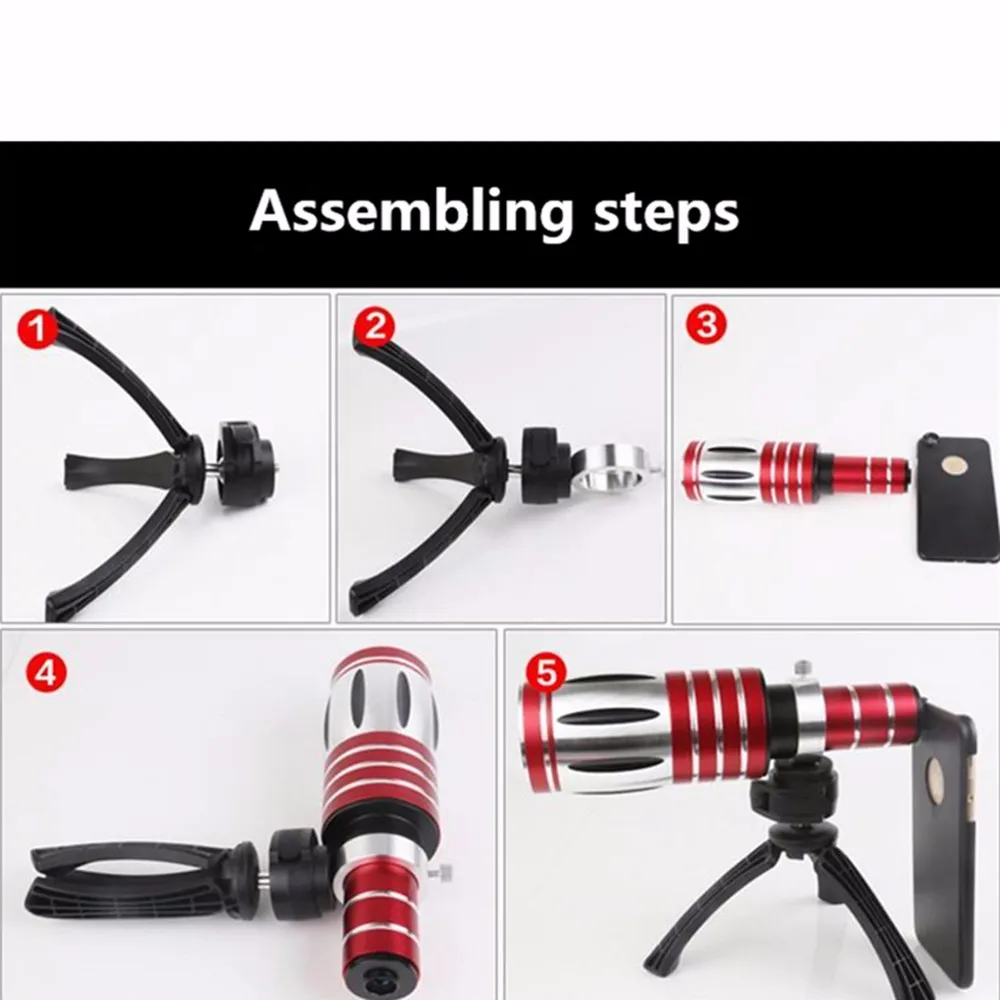 Assembling steps

1

2

3

4

5