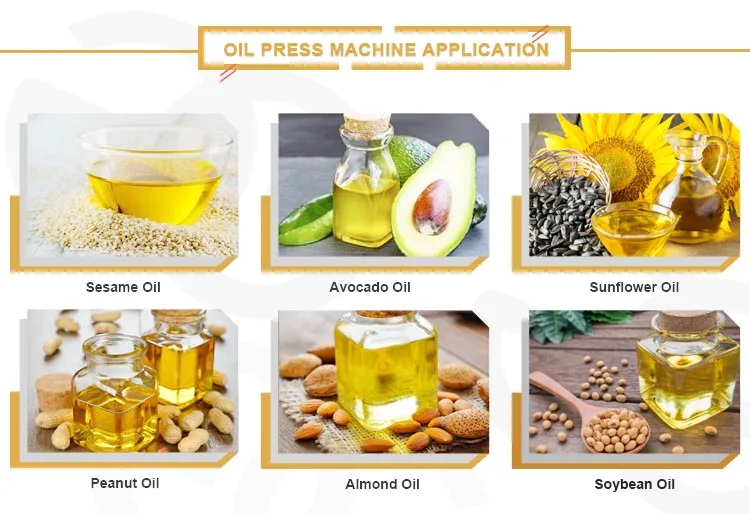 OIL PRESS MACHINE APPLICATION

Sesame Oil

Avocado Oil

Sunflower Oil

Peanut Oil

Almond Oil

Soybean Oil