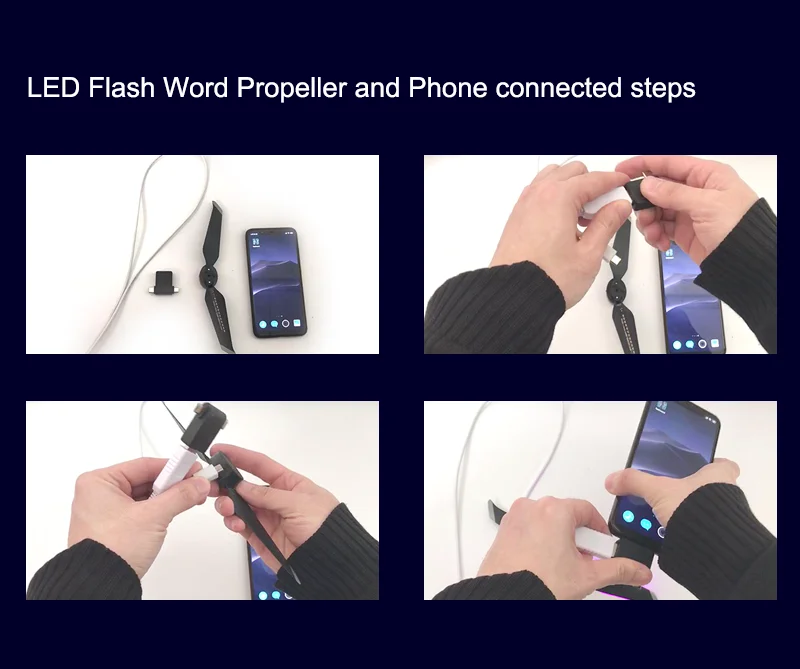 LED Flash Word Propeller and Phone connected steps