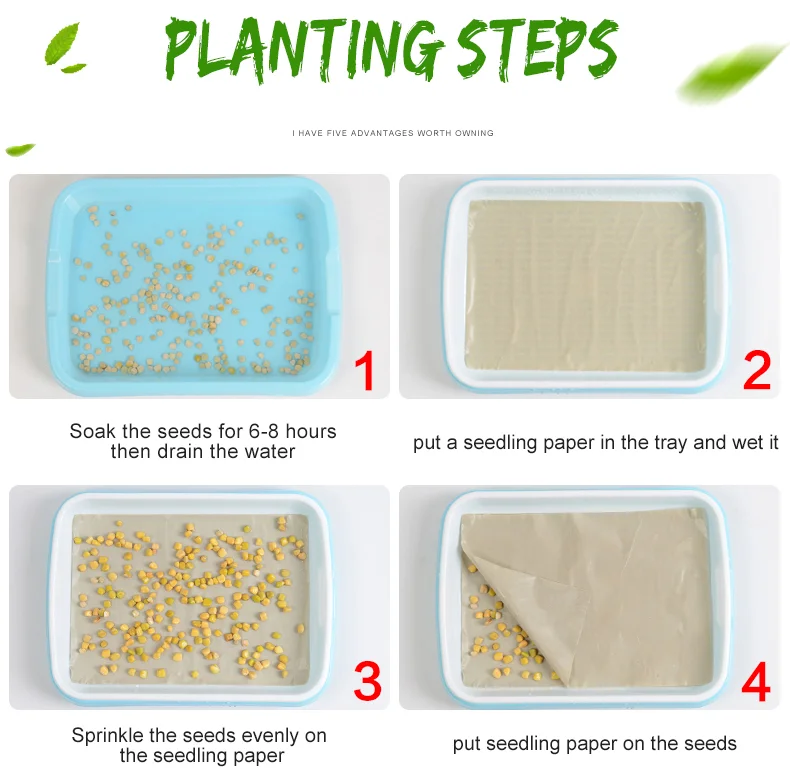 PLANTING STEPS

I HAVE FIVE ADVANTAGES WORTH OWNING

1

Soak the seeds for 6-8 hours then drain the water

2

put a seedling paper in the tray and wet it

3

Sprinkle the seeds evenly on the seedling paper

4

put seedling paper on the seeds