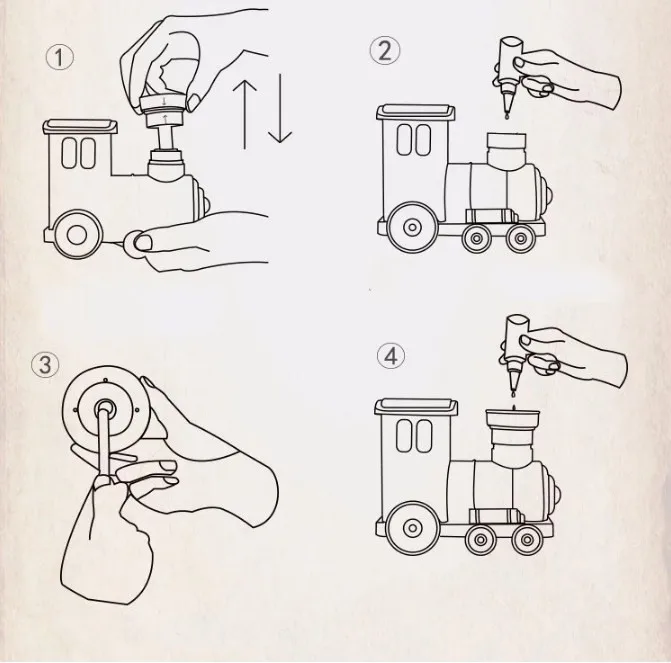 ①

②

③

④